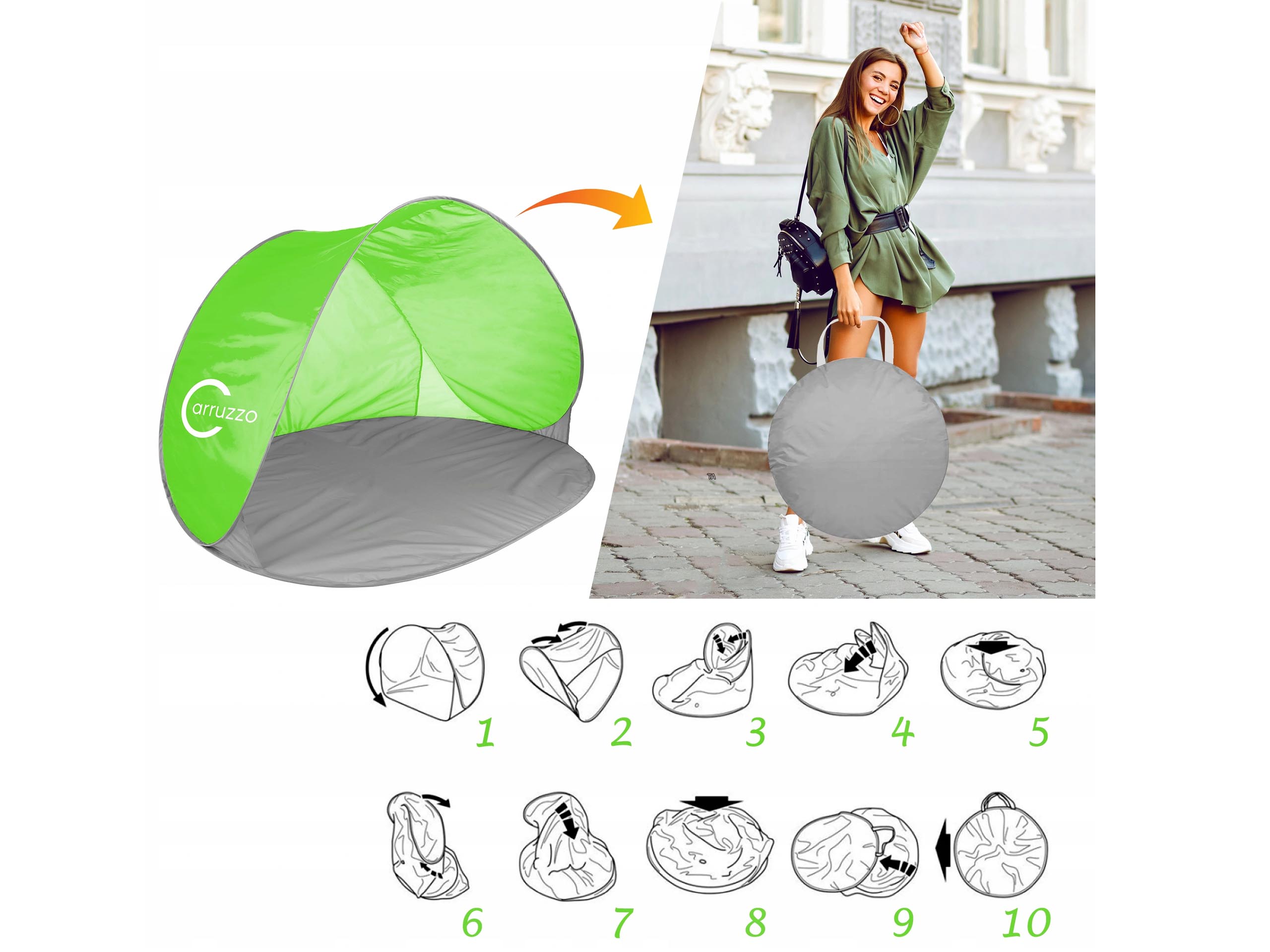 Carruzzo

1 2 3 4 5

6 7 8 9 10