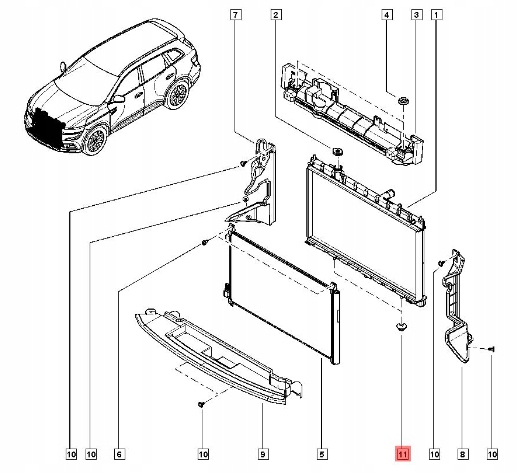 7
2
4
3
1
10
10
6
10
9
5
11
10
8
10