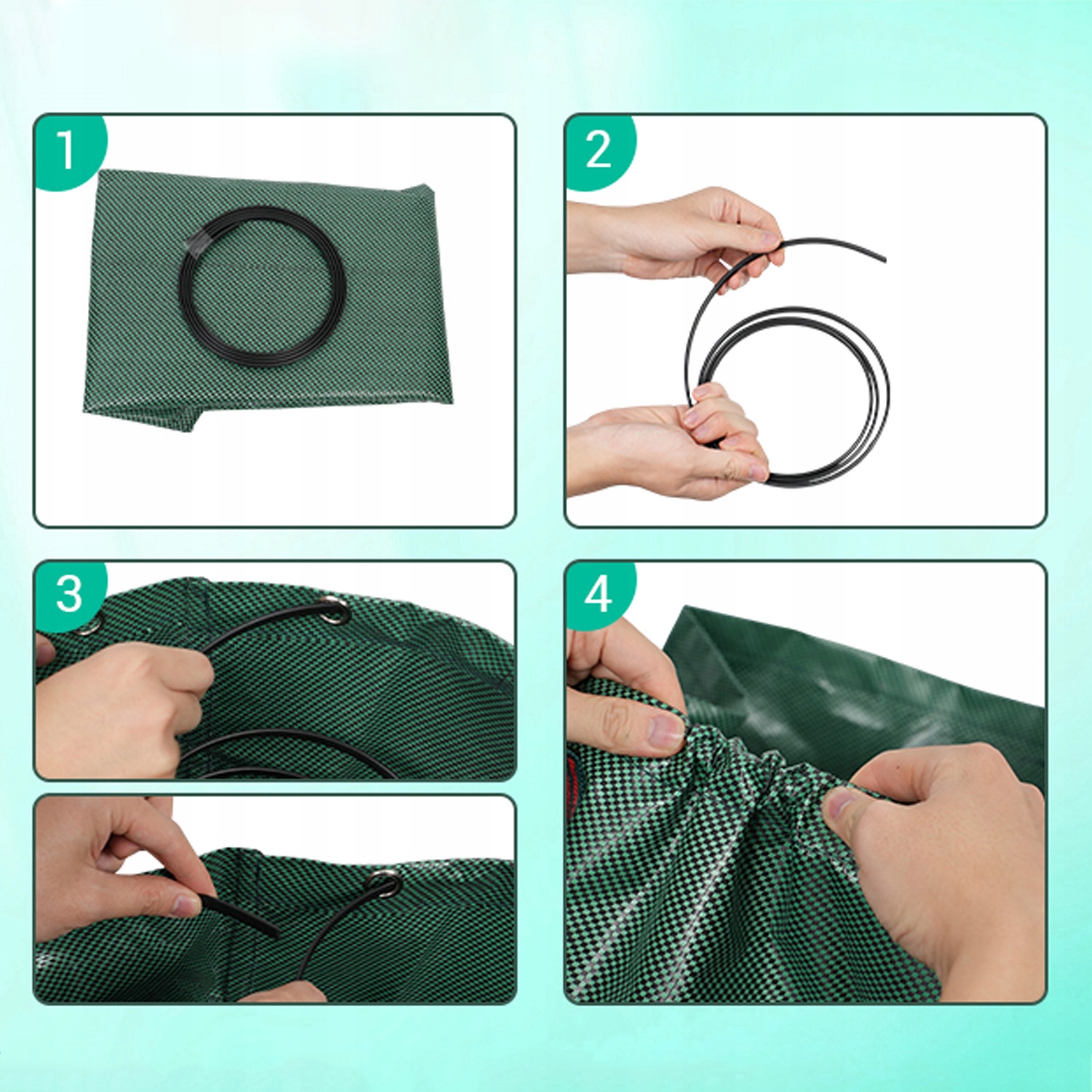 1

2

3

4