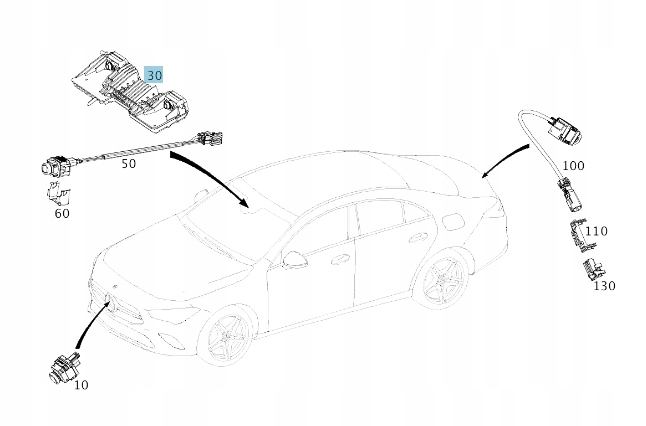 30
50
60
100
110
130
10