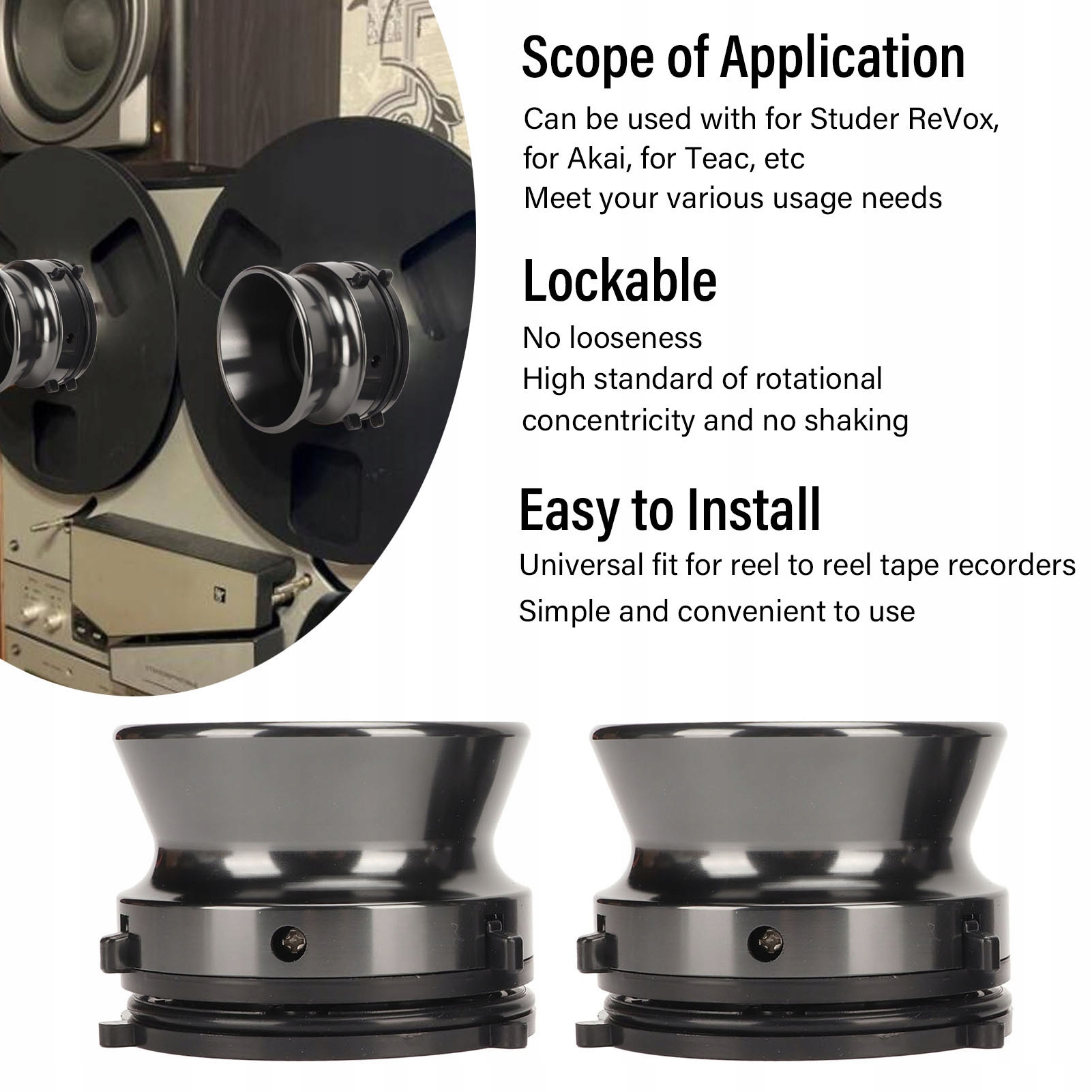 Scope of Application

Can be used with for Studer ReVox, for Akai, for Teac, etc
Meet your various usage needs

Lockable

No looseness
High standard of rotational concentricity and no shaking

Easy to Install

Universal fit for reel to reel tape recorders
Simple and convenient to use