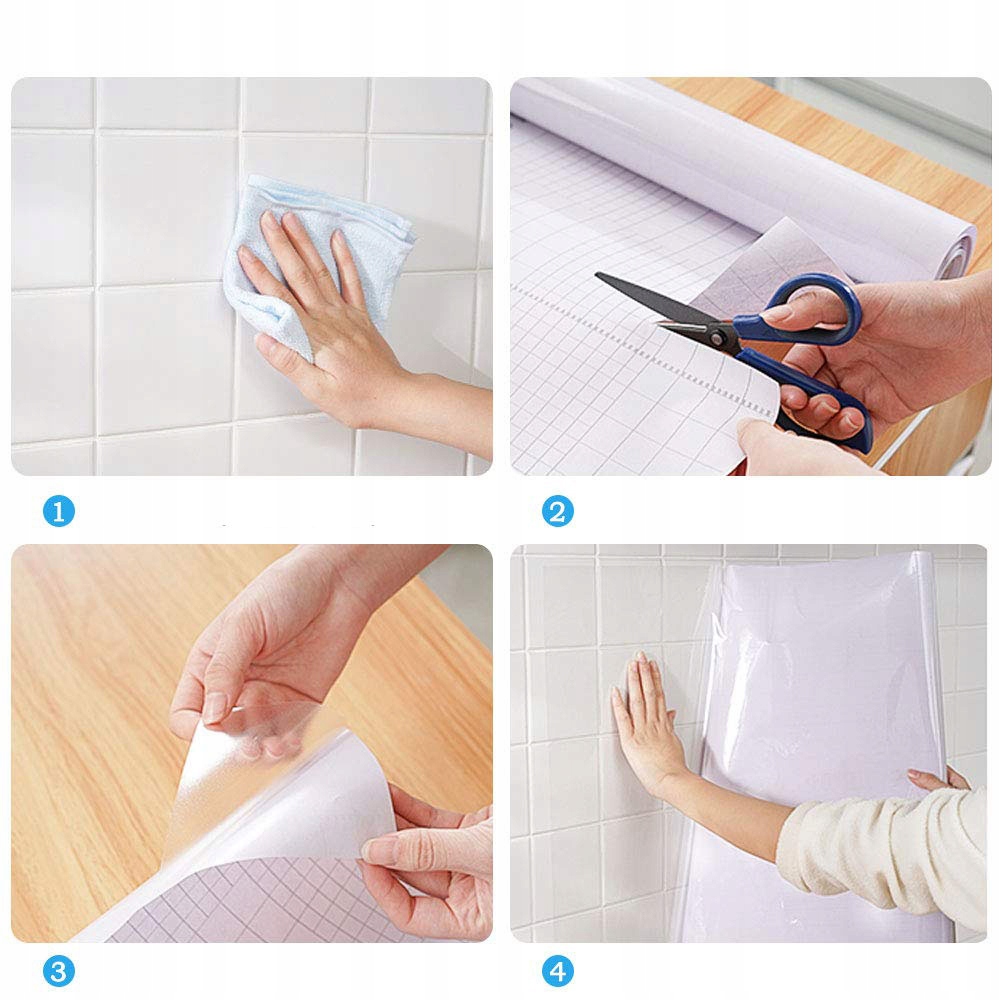 1

2

3

4