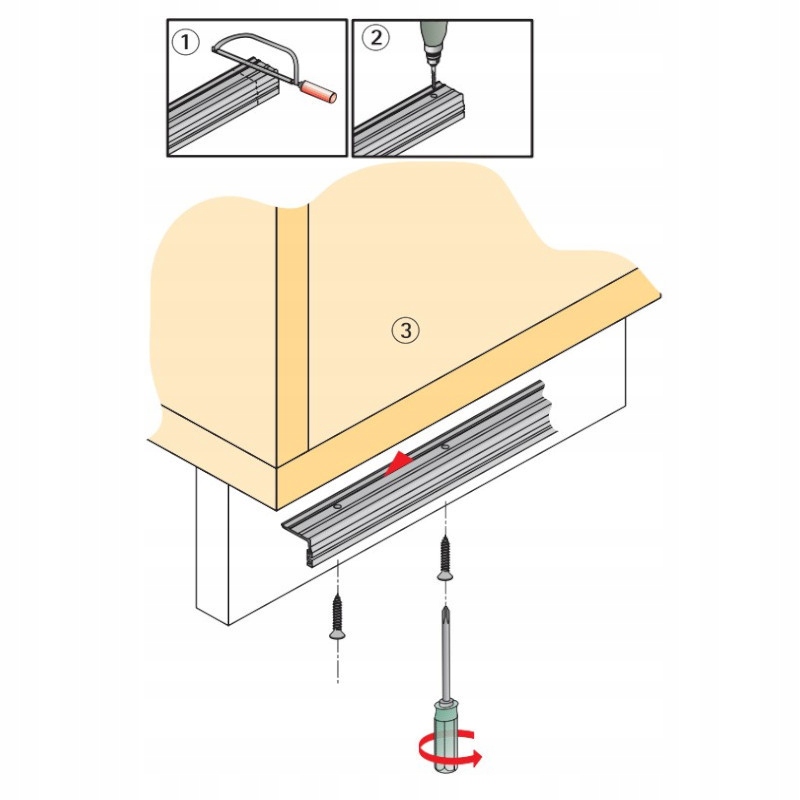 ①
②
③