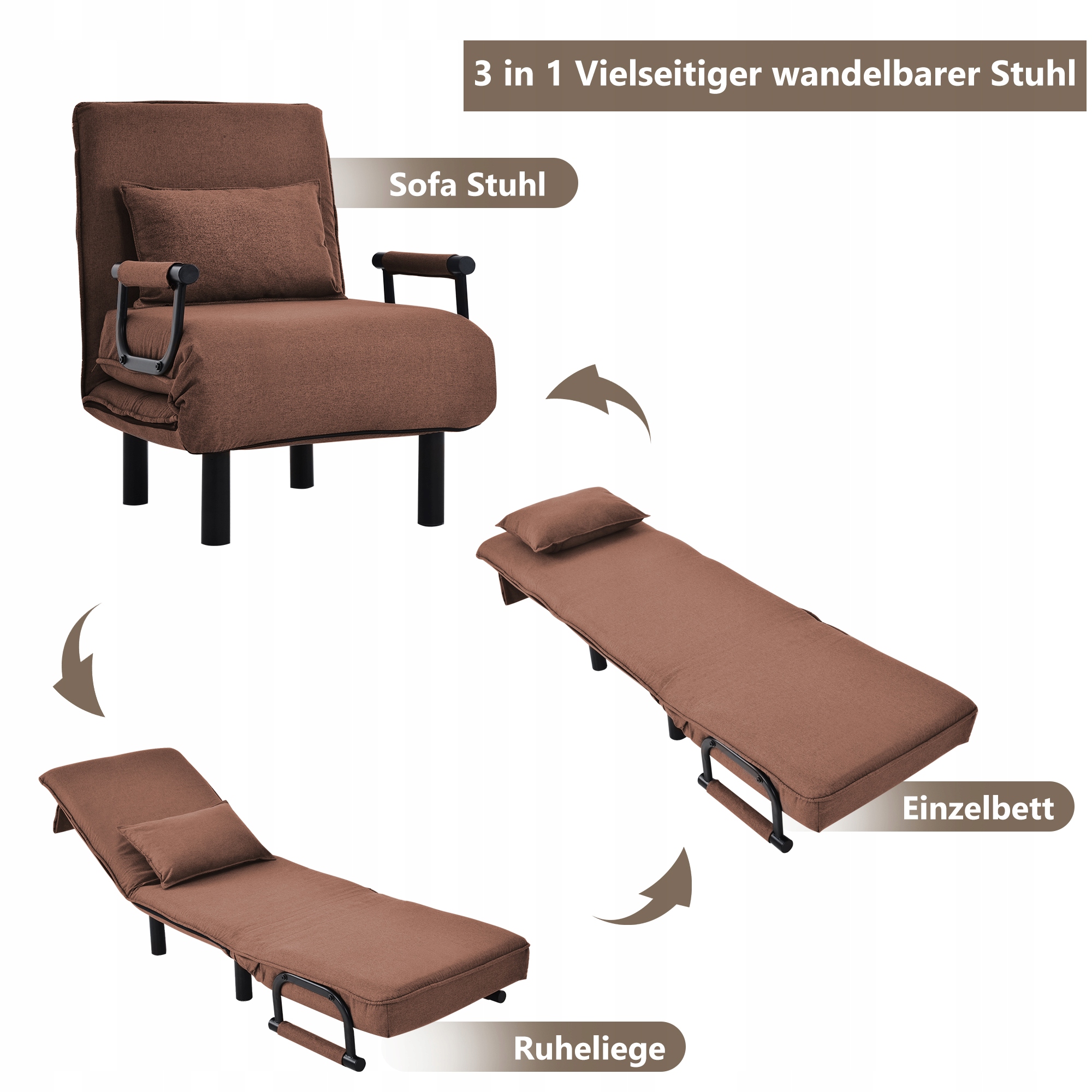 3 in 1 Vielseitiger wandelbarer Stuhl

Sofa Stuhl

Einzelbett

Ruheliege