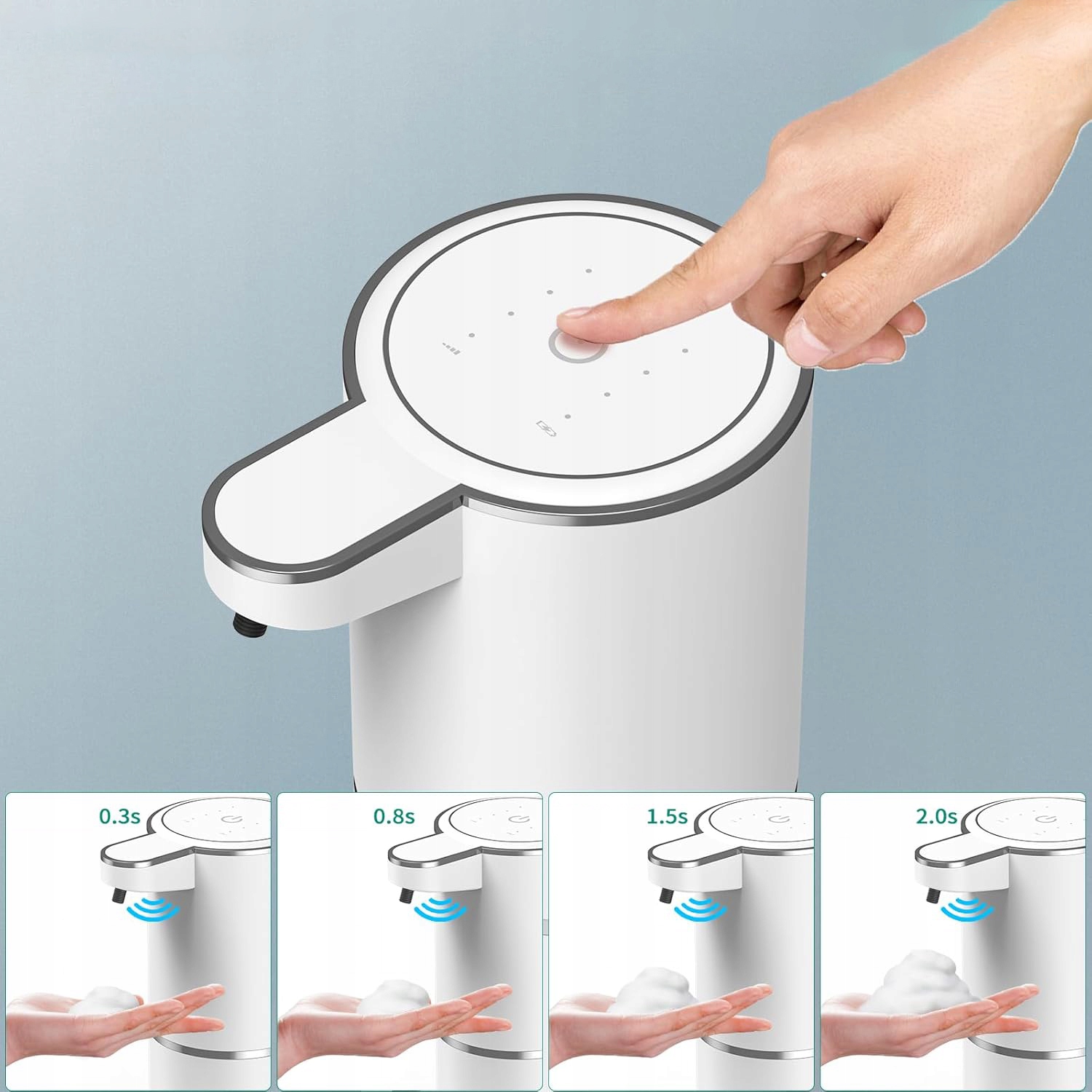 0.3s

0.8s

1.5s

2.0s