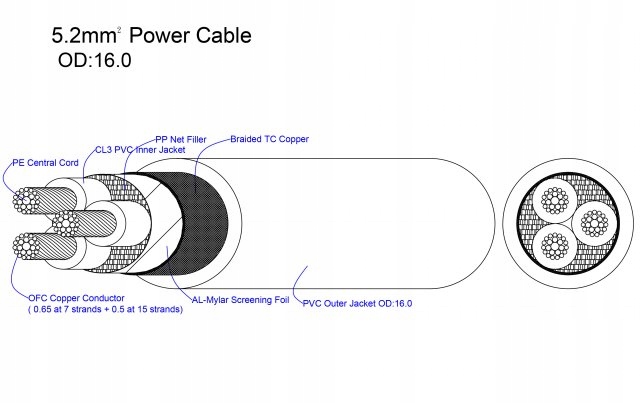 5.2mm$^2$ Power Cable
OD:16.0

PP Net Filler
Braided TC Copper
CL3 PVC Inner Jacket
PE Central Cord

OFC Copper Conductor
( 0.65 at 7 strands + 0.5 at 15 strands)
AL-Mylar Screening Foil
PVC Outer Jacket OD:16.0