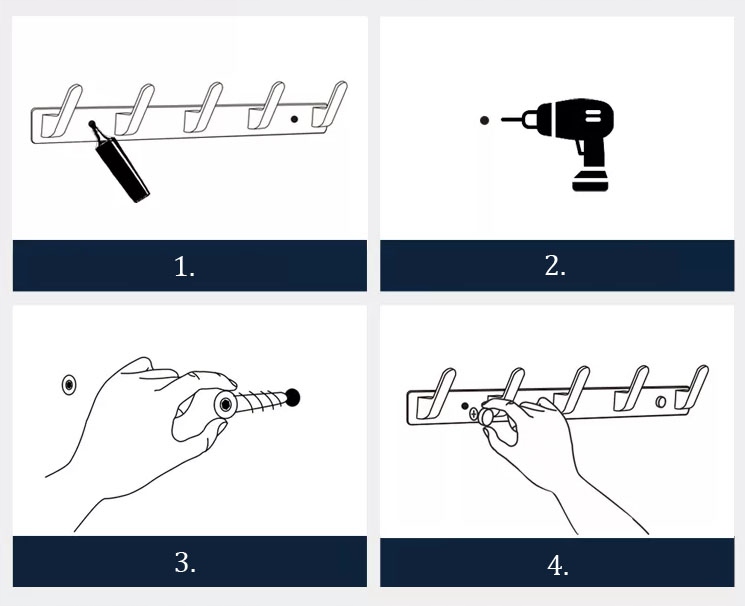 1.

2.

3.

4.