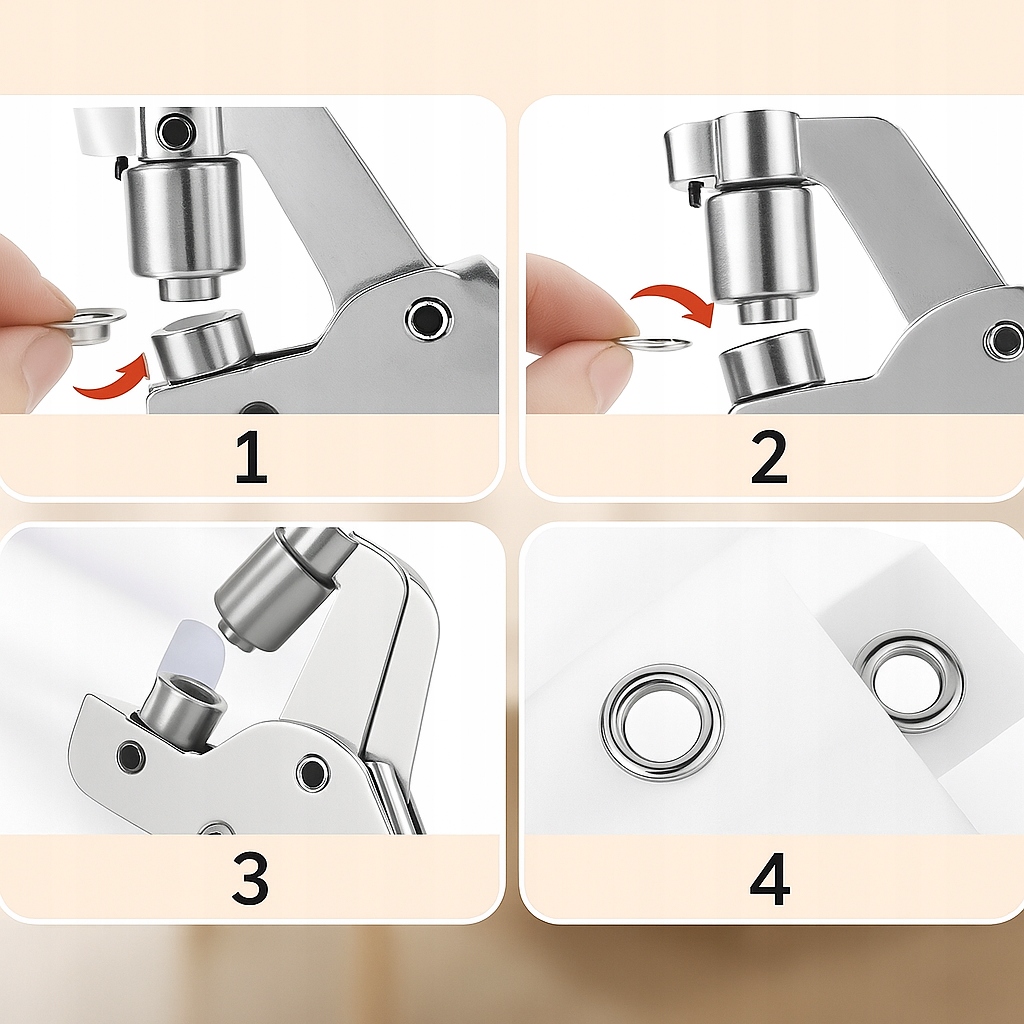 1

2

3

4