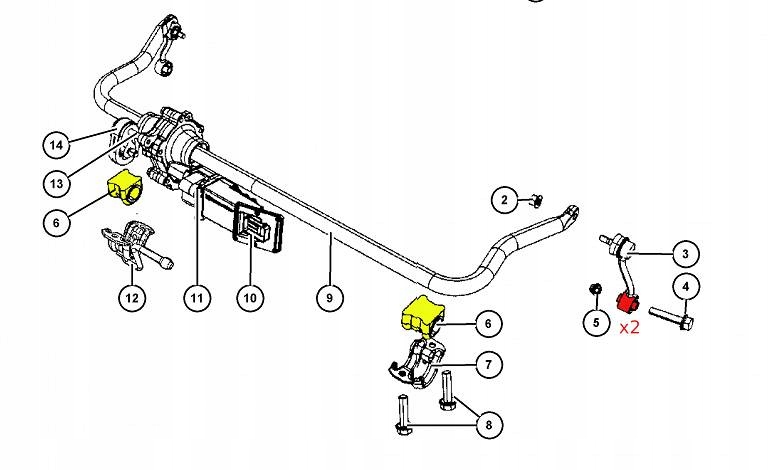 14
13
6
12
11
10
9
2
3
4
5
x2
6
7
8