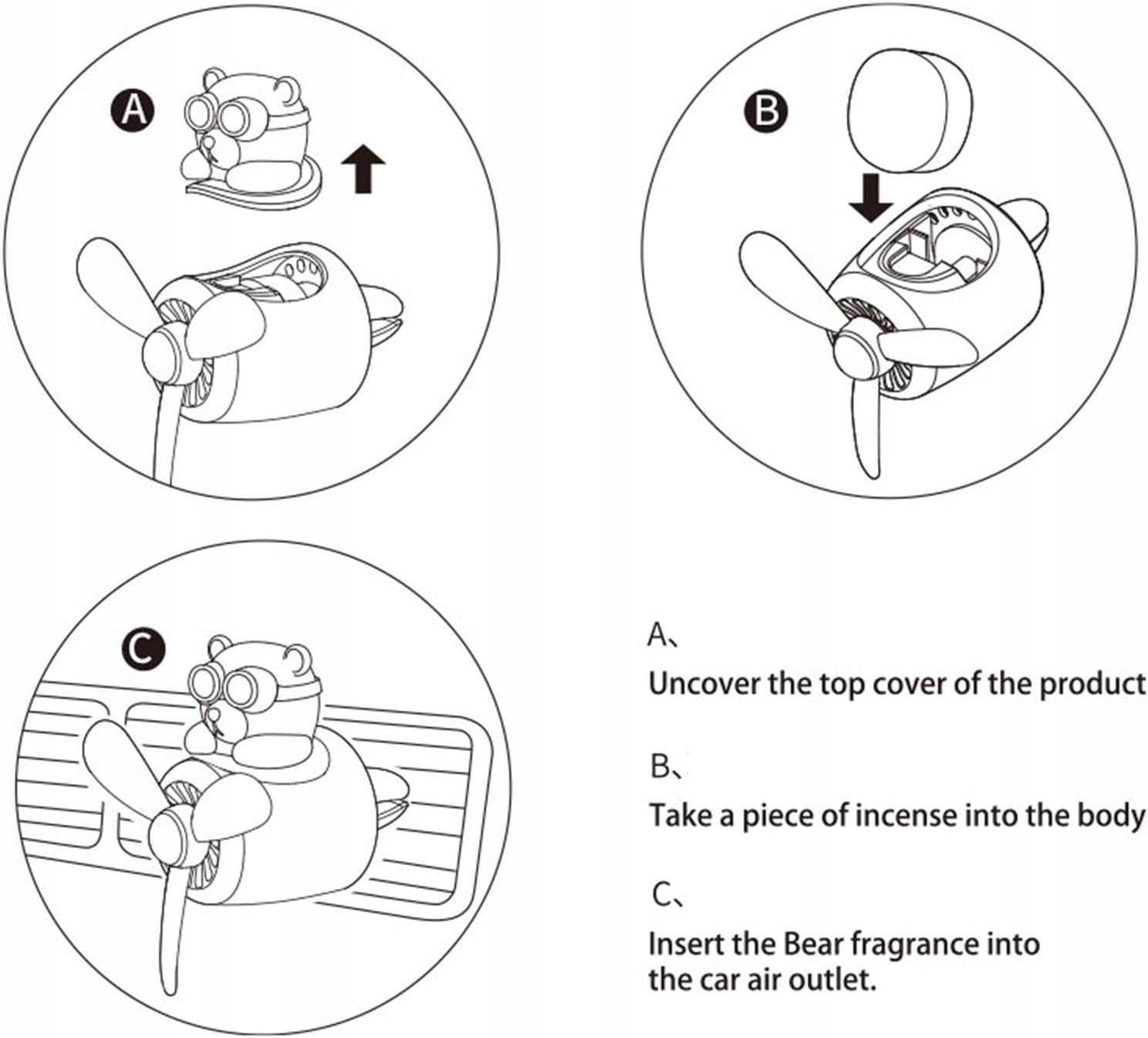 A

B

C

A、

Uncover the top cover of the product

B、

Take a piece of incense into the body

C、

Insert the Bear fragrance into the car air outlet.