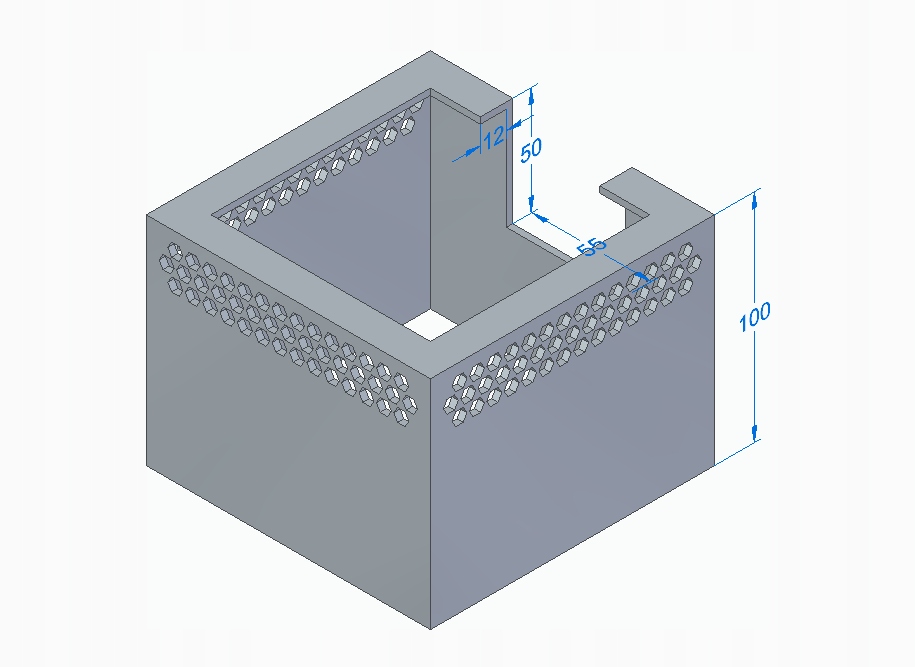 12
50
55
100