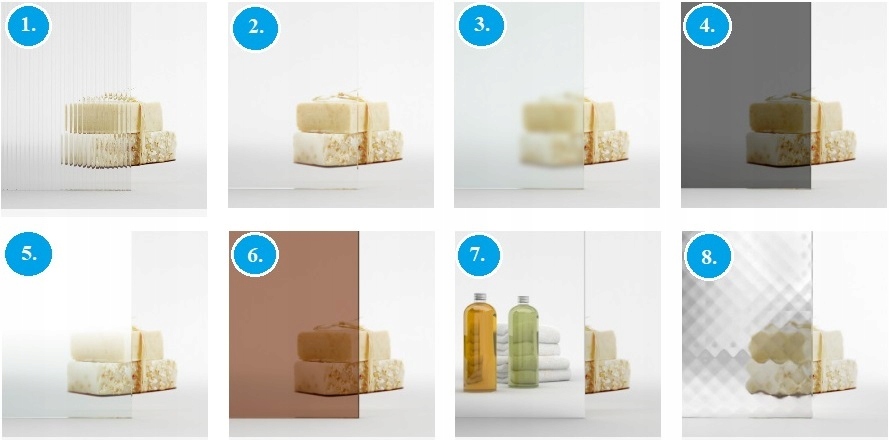 1.

2.

3.

4.

5.

6.

7.

8.