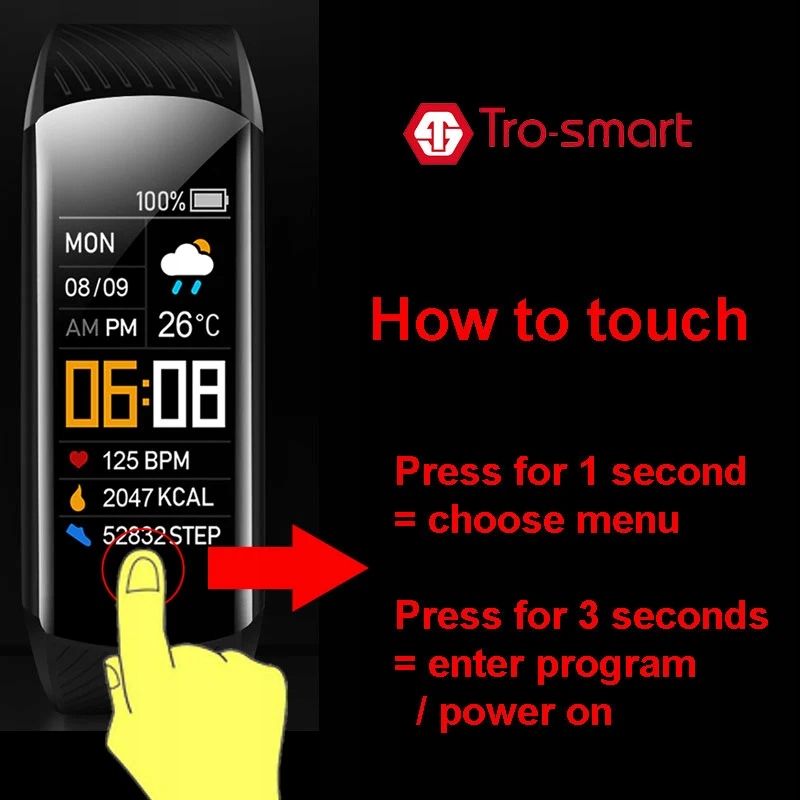 100%

MON

08/09

AM PM

26°C

06:08

125 BPM

2047 KCAL

52832 STEP

Tro-smart

How to touch

Press for 1 second
= choose menu

Press for 3 seconds
= enter program
/ power on