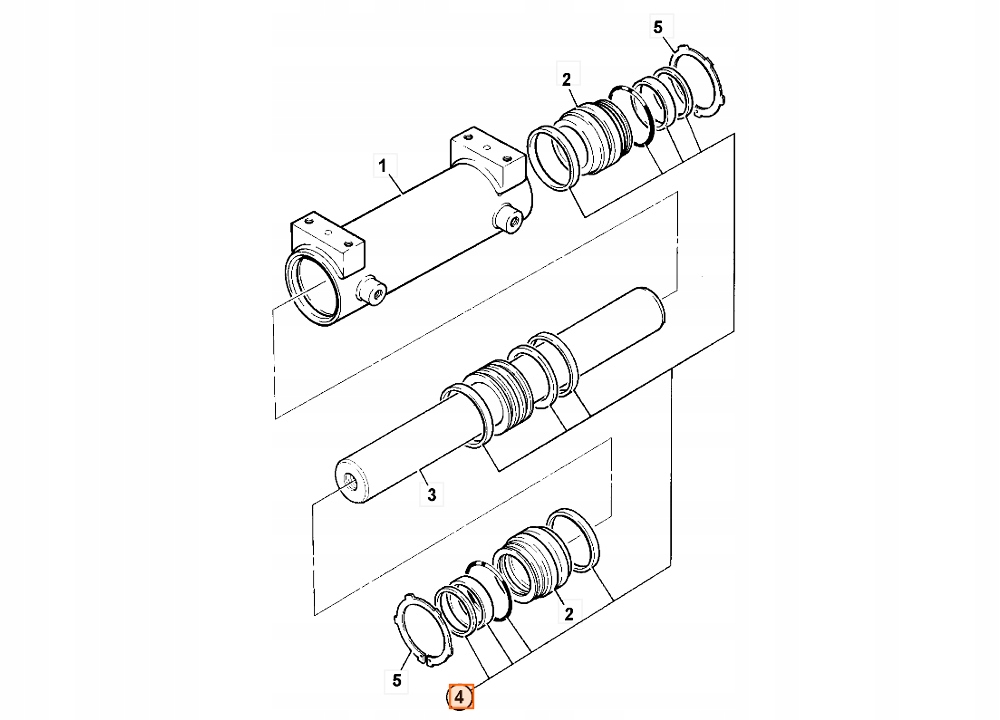 5
2
1
3
2
5
4