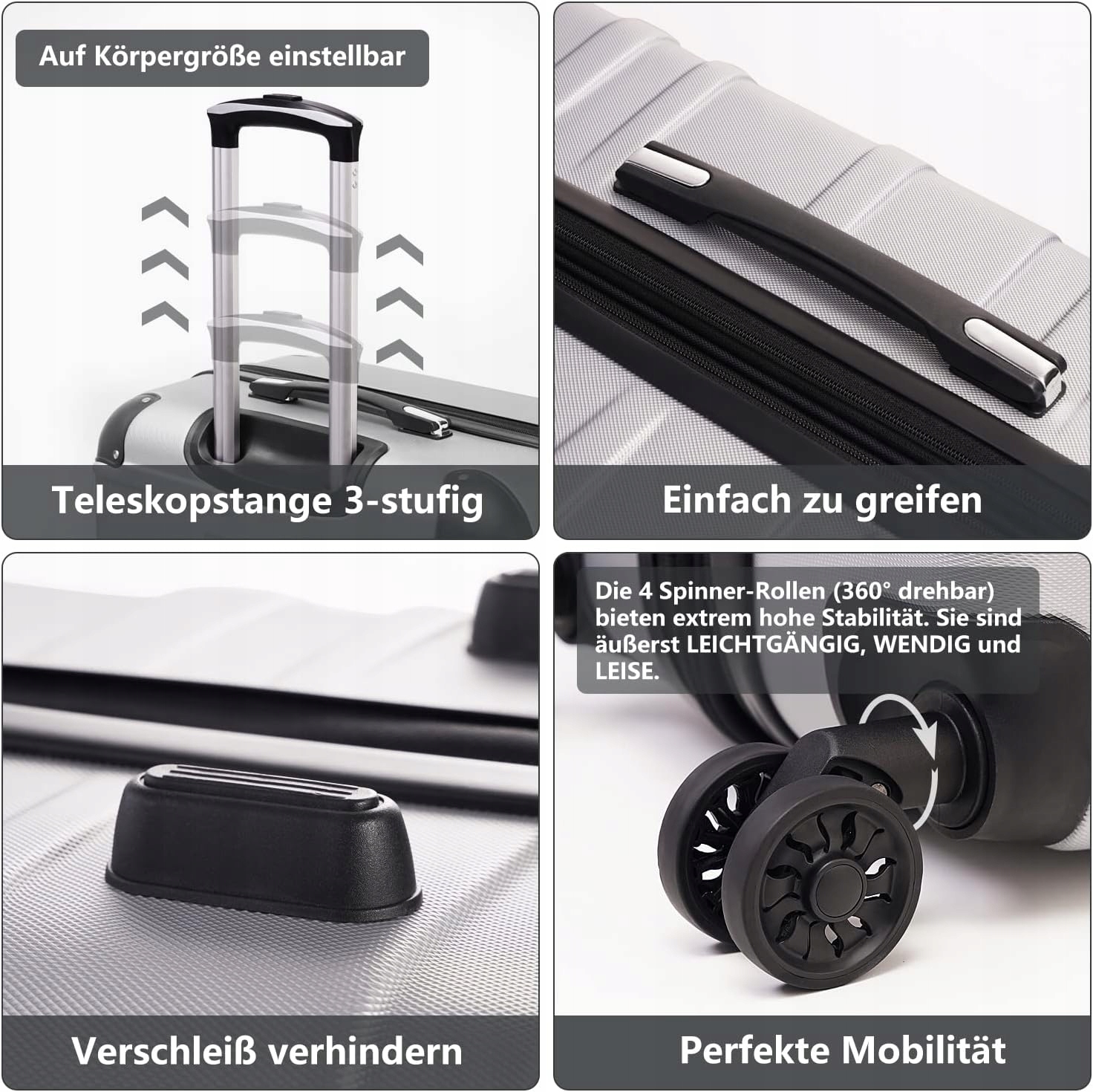 Auf Körpergröße einstellbar

Teleskopstange 3-stufig

Einfach zu greifen

Verschleiß verhindern

Die 4 Spinner-Rollen (360° drehbar) bieten extrem hohe Stabilität. Sie sind äußerst LEICHTGÄNGIG, WENDIG und LEISE.

Perfekte Mobilität