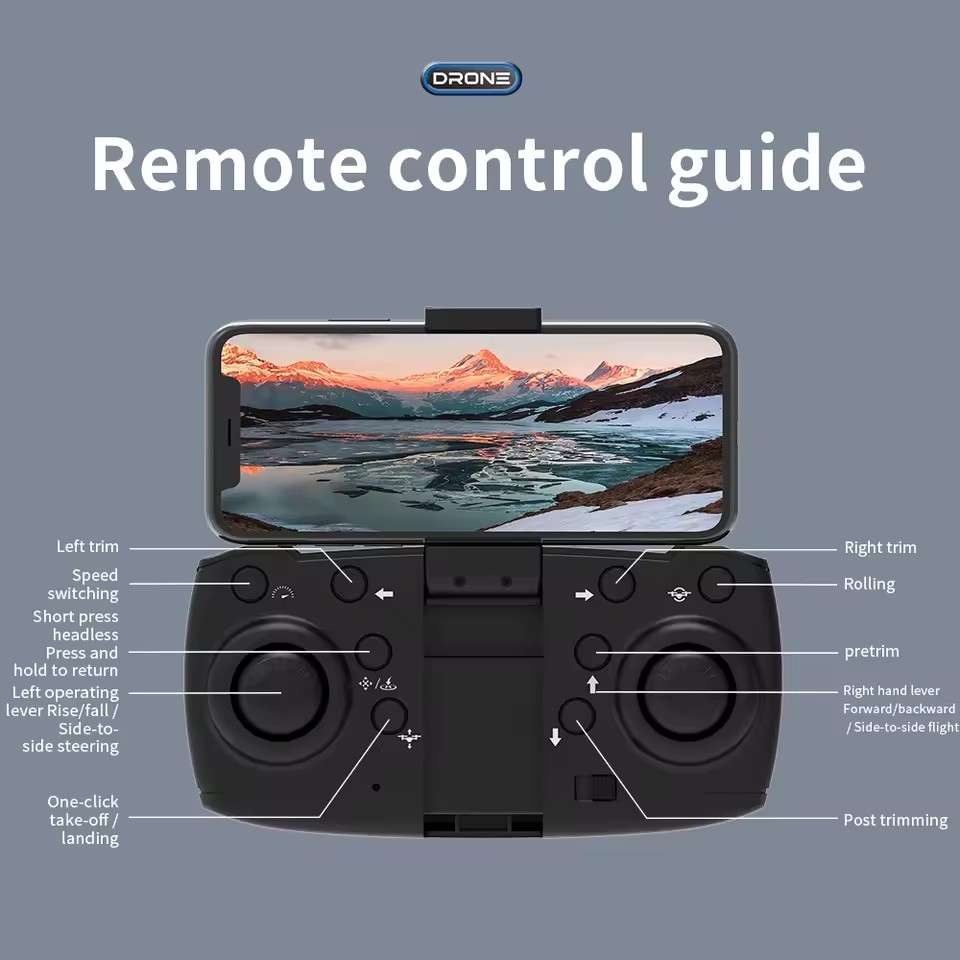 DRONE

Remote control guide

Left trim

Speed switching

Short press headless Press and hold to return

Left operating lever Rise/fall / Side-to-side steering

One-click take-off / landing

Right trim

Rolling

pretrim

Right hand lever Forward/backward / Side-to-side flight

Post trimming