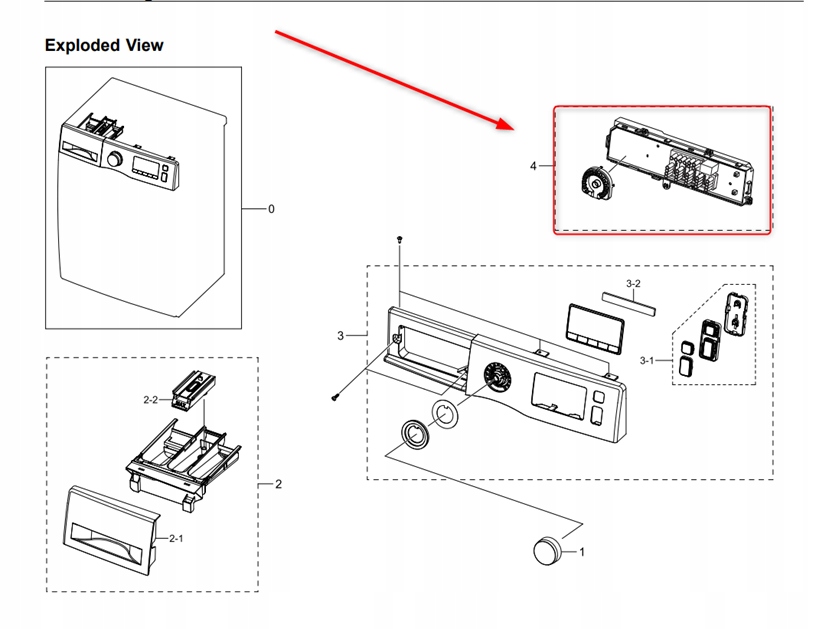 Exploded View

0

4

3-2

3

3-1

2-2

2

2-1

1