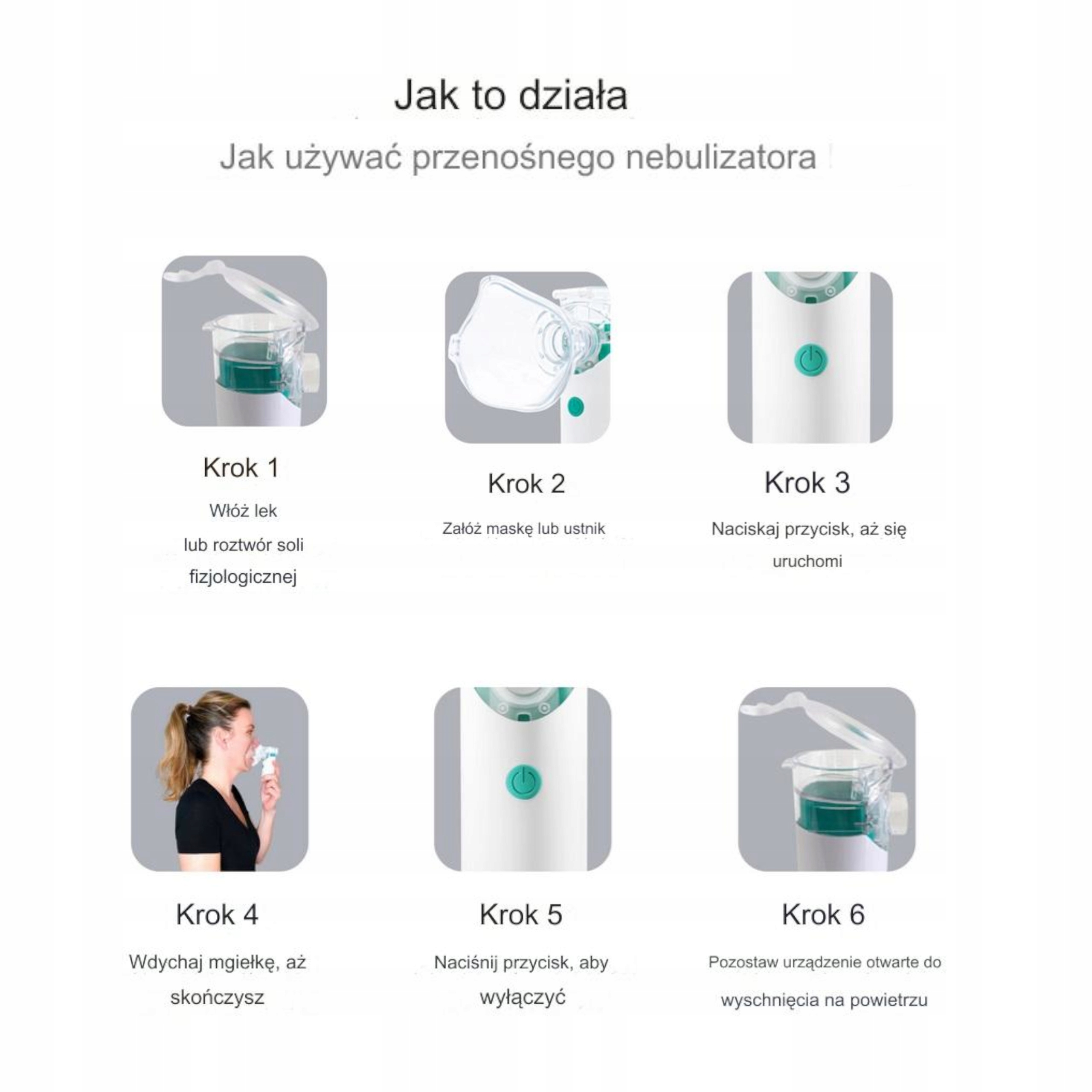 Jak to działa

Jak używać przenośnego nebulizatora

Krok 1

Włóż lek lub roztwór soli fizjologicznej

Krok 2

Załóż maskę lub ustnik

Krok 3

Naciskaj przycisk, aż się uruchomi

Krok 4

Wdychaj mgiełkę, aż skończysz

Krok 5

Naciśnij przycisk, aby wyłączyć

Krok 6

Pozostaw urządzenie otwarte do wyschnięcia na powietrzu