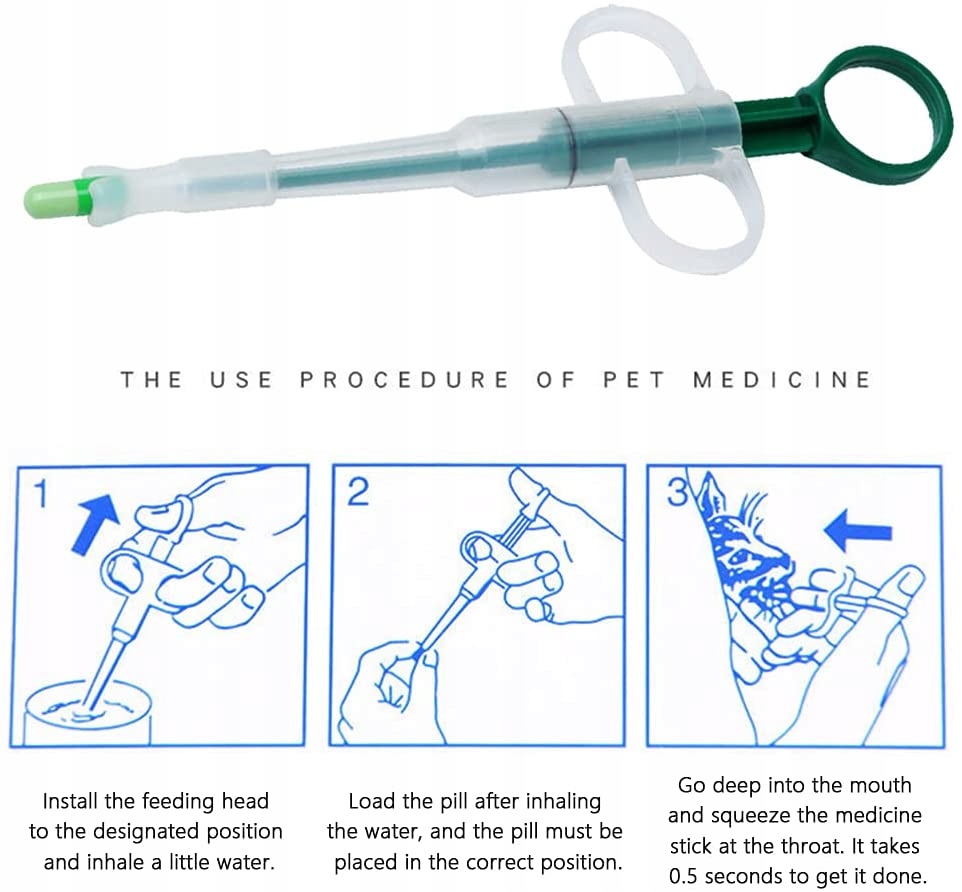 THE USE PROCEDURE OF PET MEDICINE

1

2

3

Install the feeding head to the designated position and inhale a little water.

Load the pill after inhaling the water, and the pill must be placed in the correct position.

Go deep into the mouth and squeeze the medicine stick at the throat. It takes 0.5 seconds to get it done.