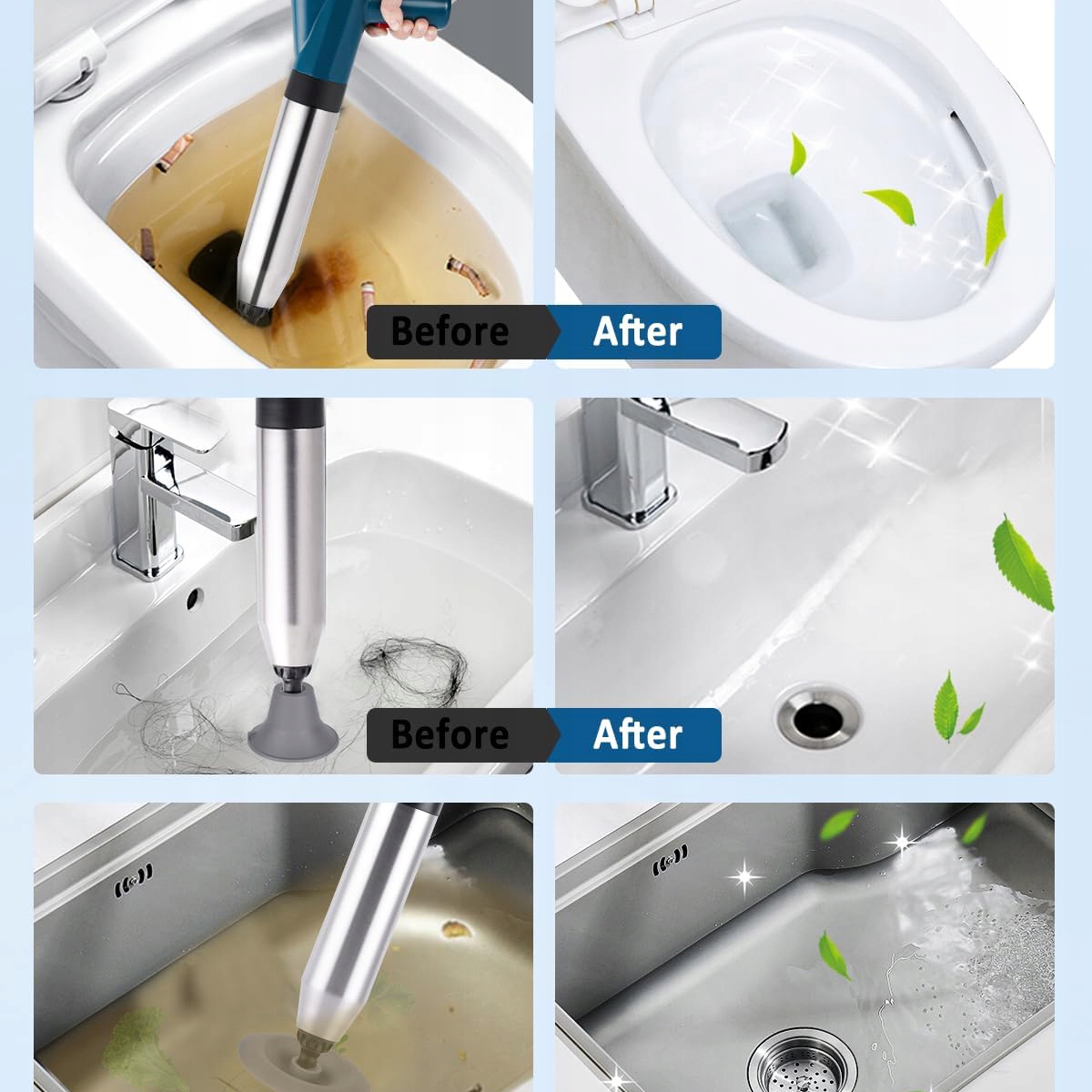 Before After

Before After