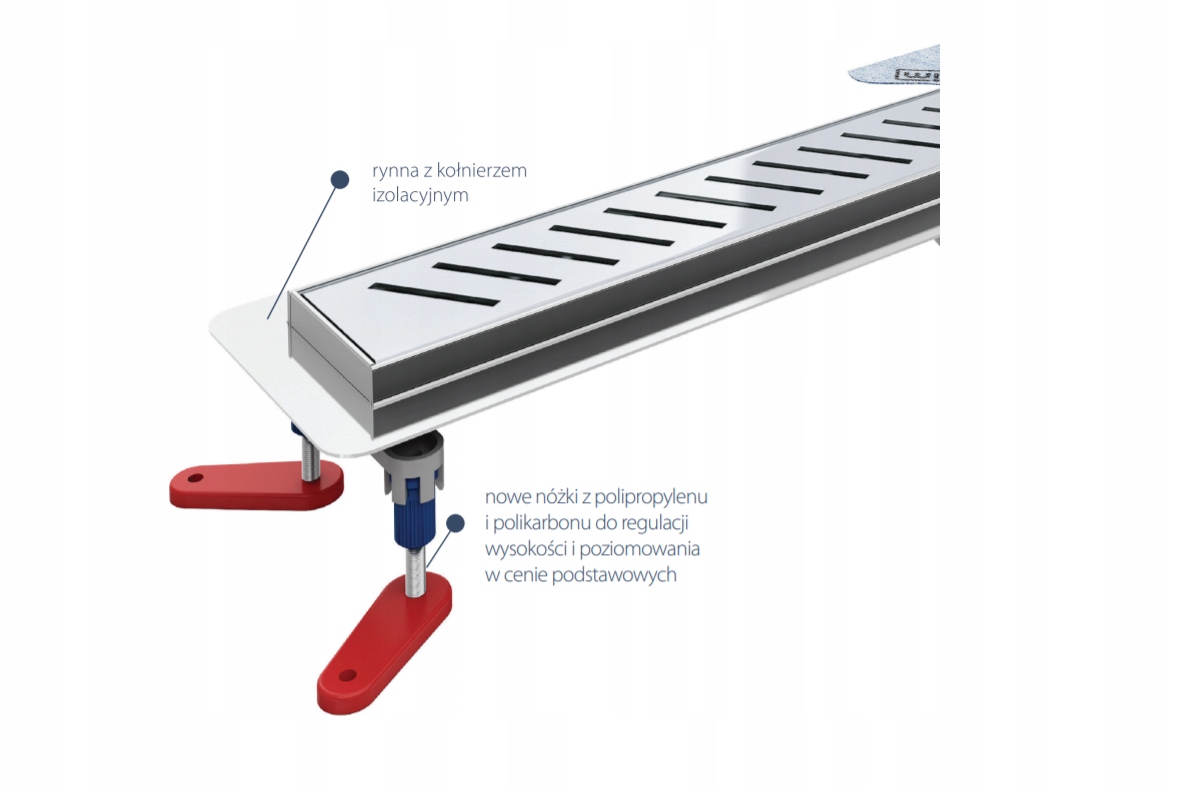 rynna z kołnierzem izolacyjnym

nowe nóżki z polipropylenu i polikarbonu do regulacji wysokości i poziomowania w cenie podstawowych