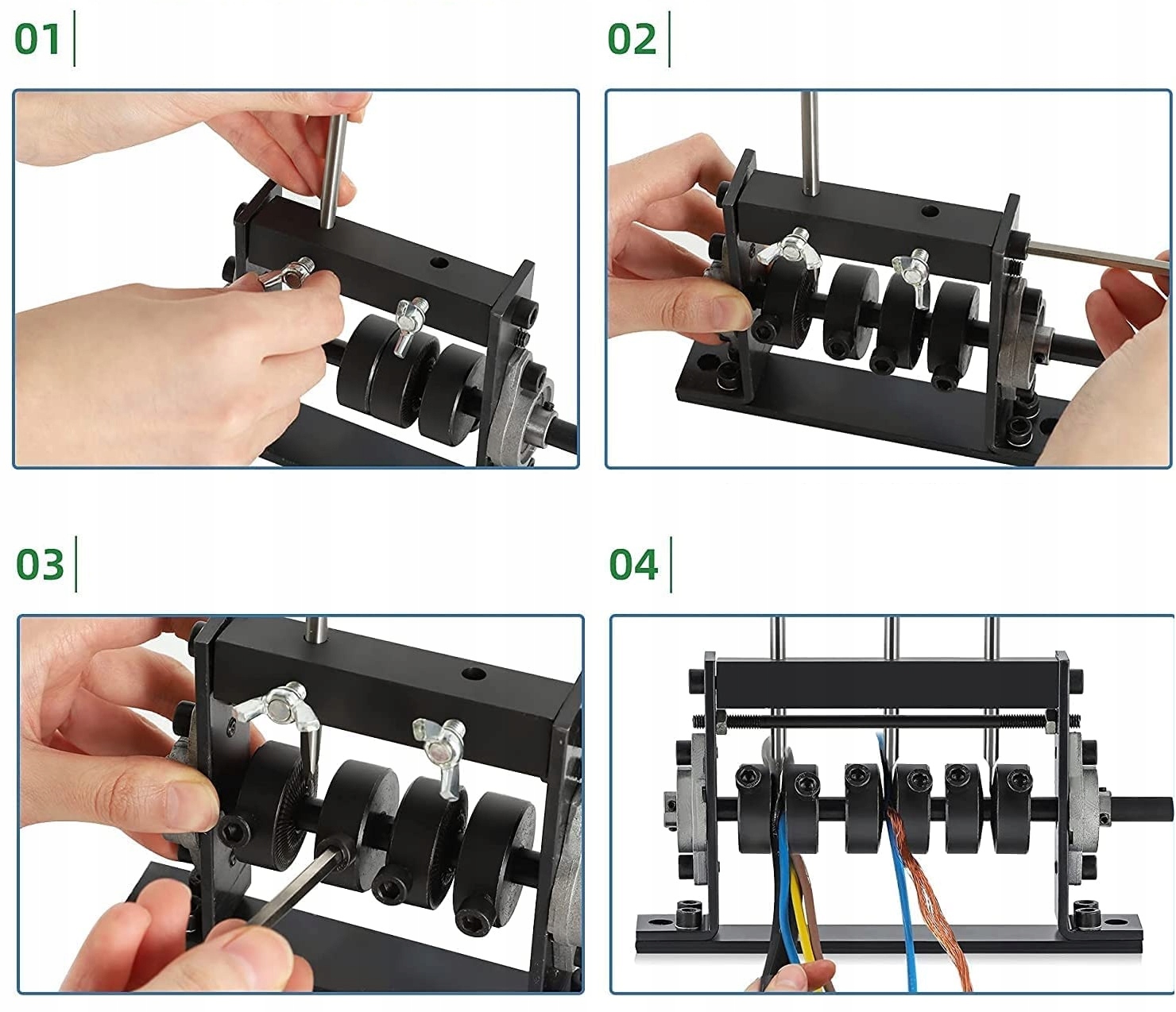 01

02

03

04