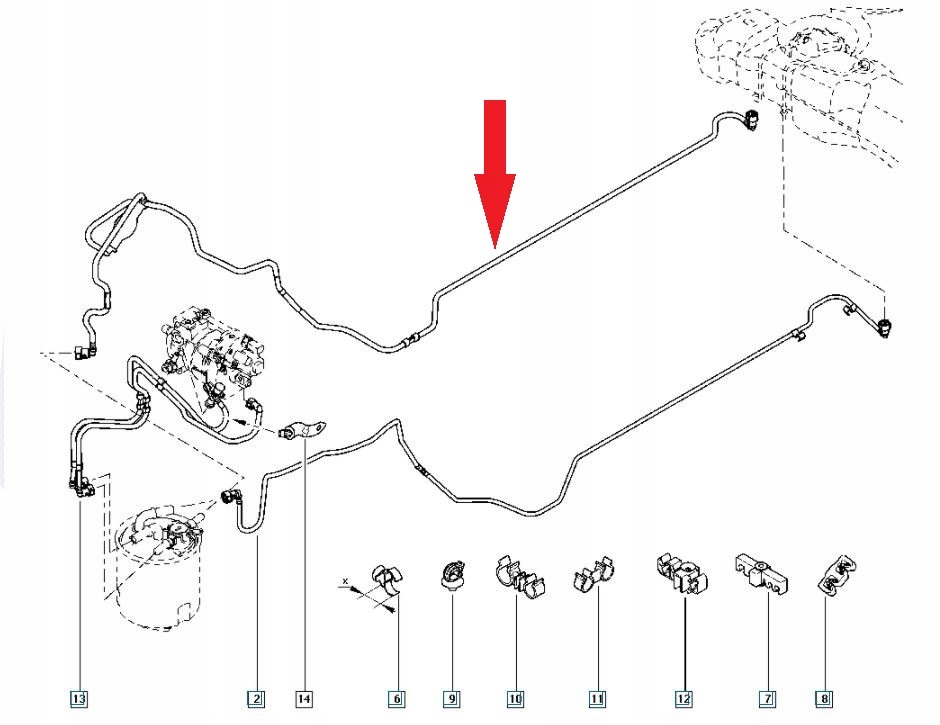 x

13 2 14 6 9 10 11 12 7 8