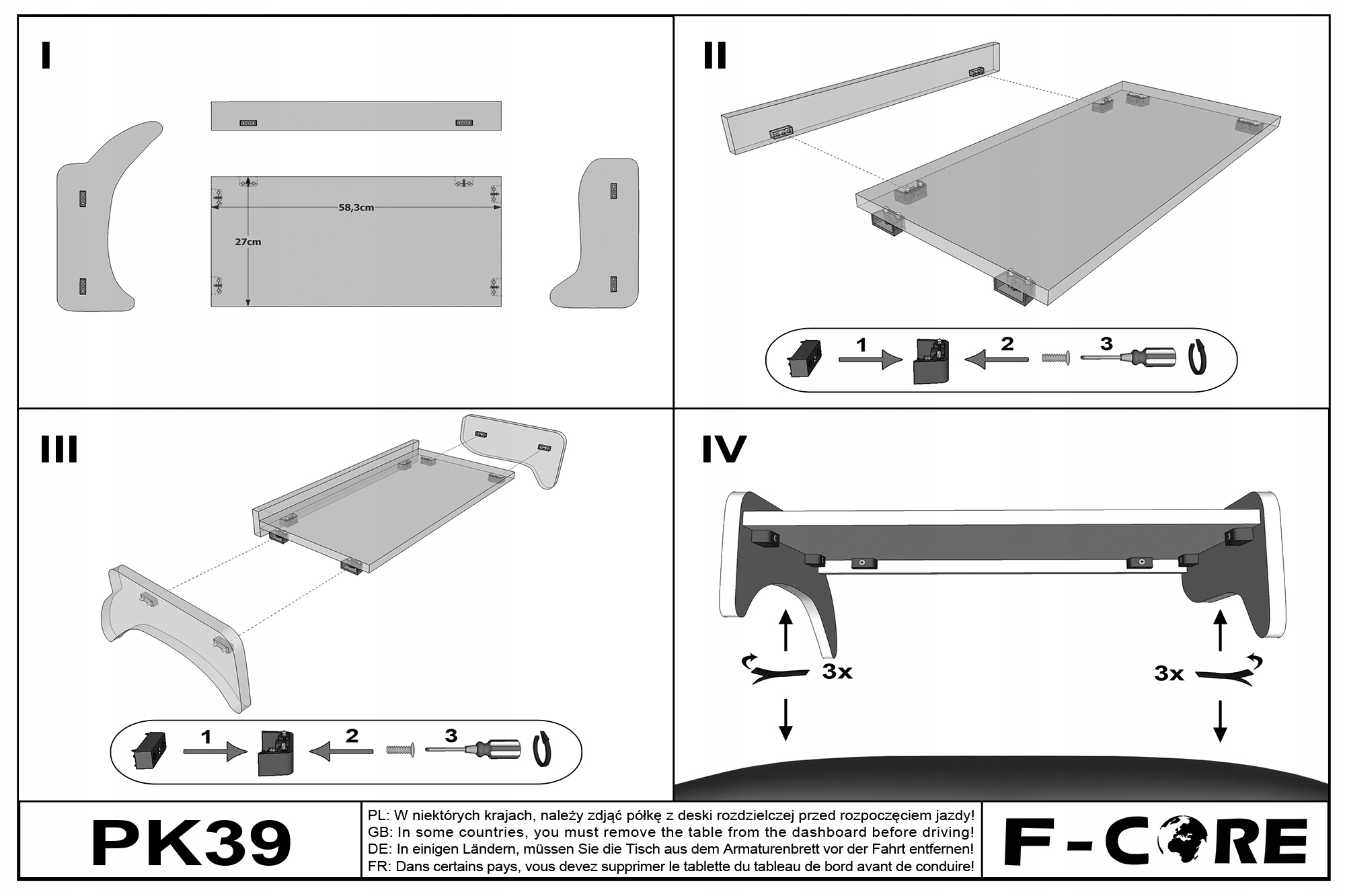 I

58,3cm

27cm

II

1

2

3

III

1

2

3

IV

3x

3x

PK39

PL: W niektórych krajach, należy zdjąć półkę z deski rozdzielczej przed rozpoczęciem jazdy!
GB: In some countries, you must remove the table from the dashboard before driving!
DE: In einigen Ländern, müssen Sie die Tisch aus dem Armaturenbrett vor der Fahrt entfernen!
FR: Dans certains pays, vous devez supprimer le tablette du tableau de bord avant de conduire!

F-CORE