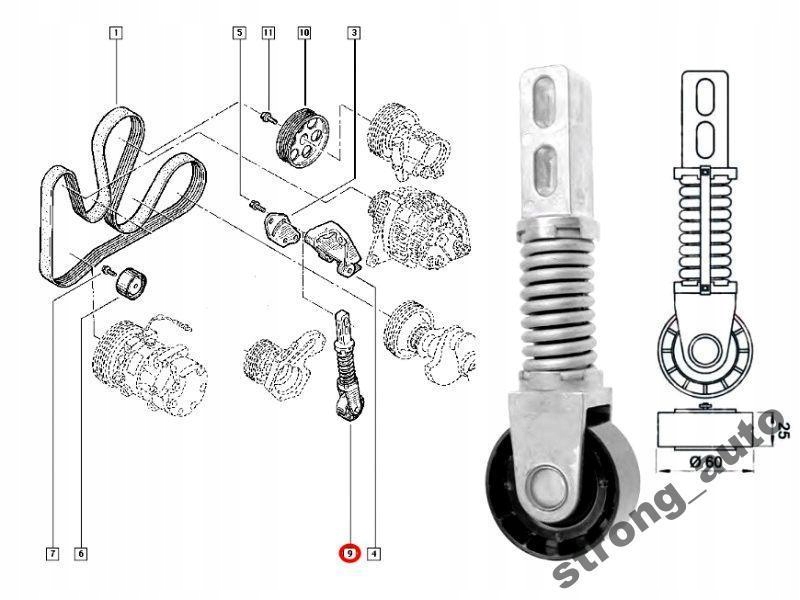 1
5
11
10
3
7
6
9
4
25
Ø 60
strong_auto