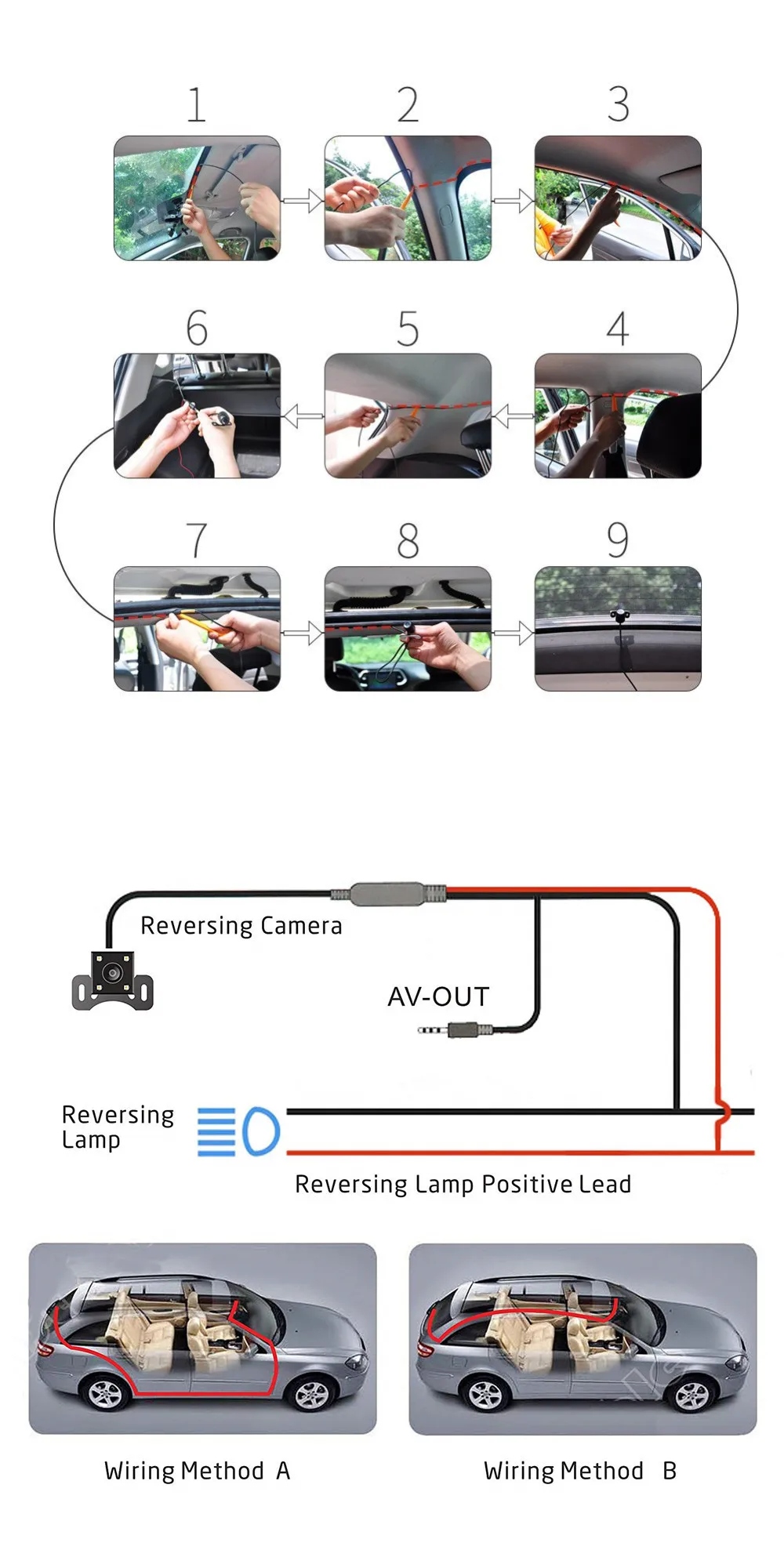 1
2
3
6
5
4
7
8
9

Reversing Camera

AV-OUT

Reversing Lamp

Reversing Lamp Positive Lead

Wiring Method A

Wiring Method B