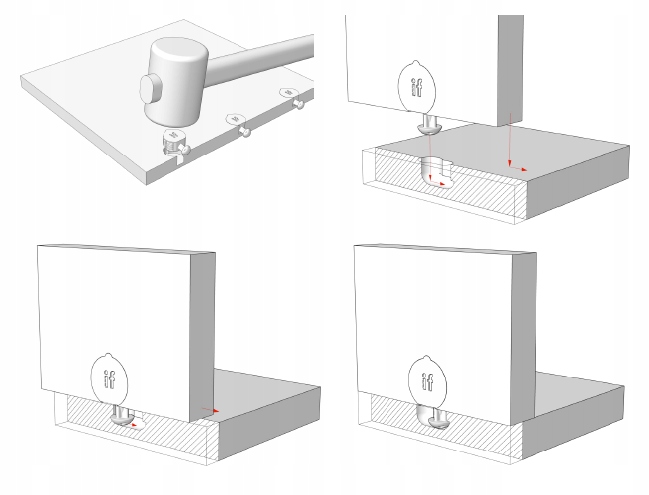 if

if

if