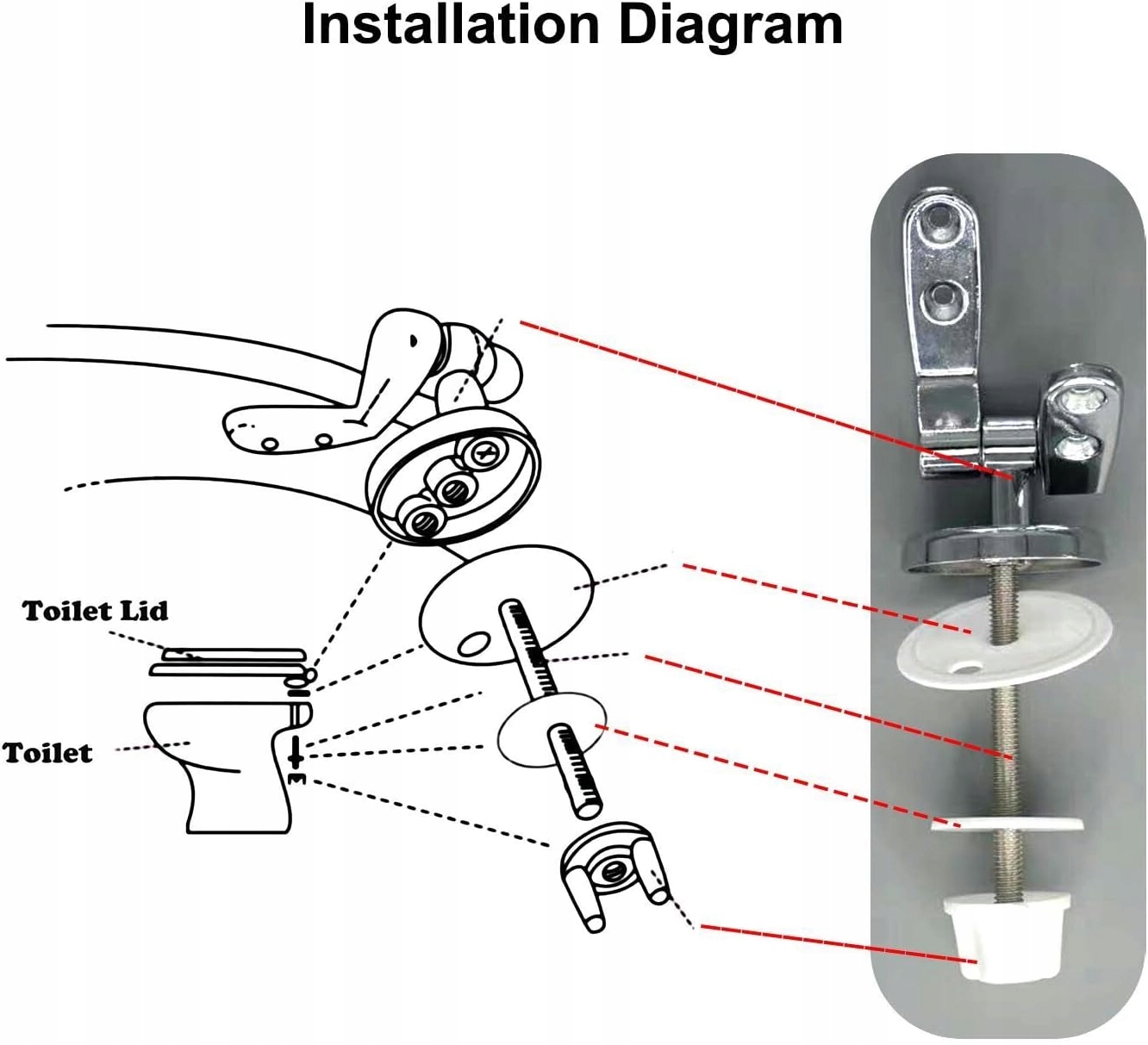 Installation Diagram

Toilet Lid

Toilet