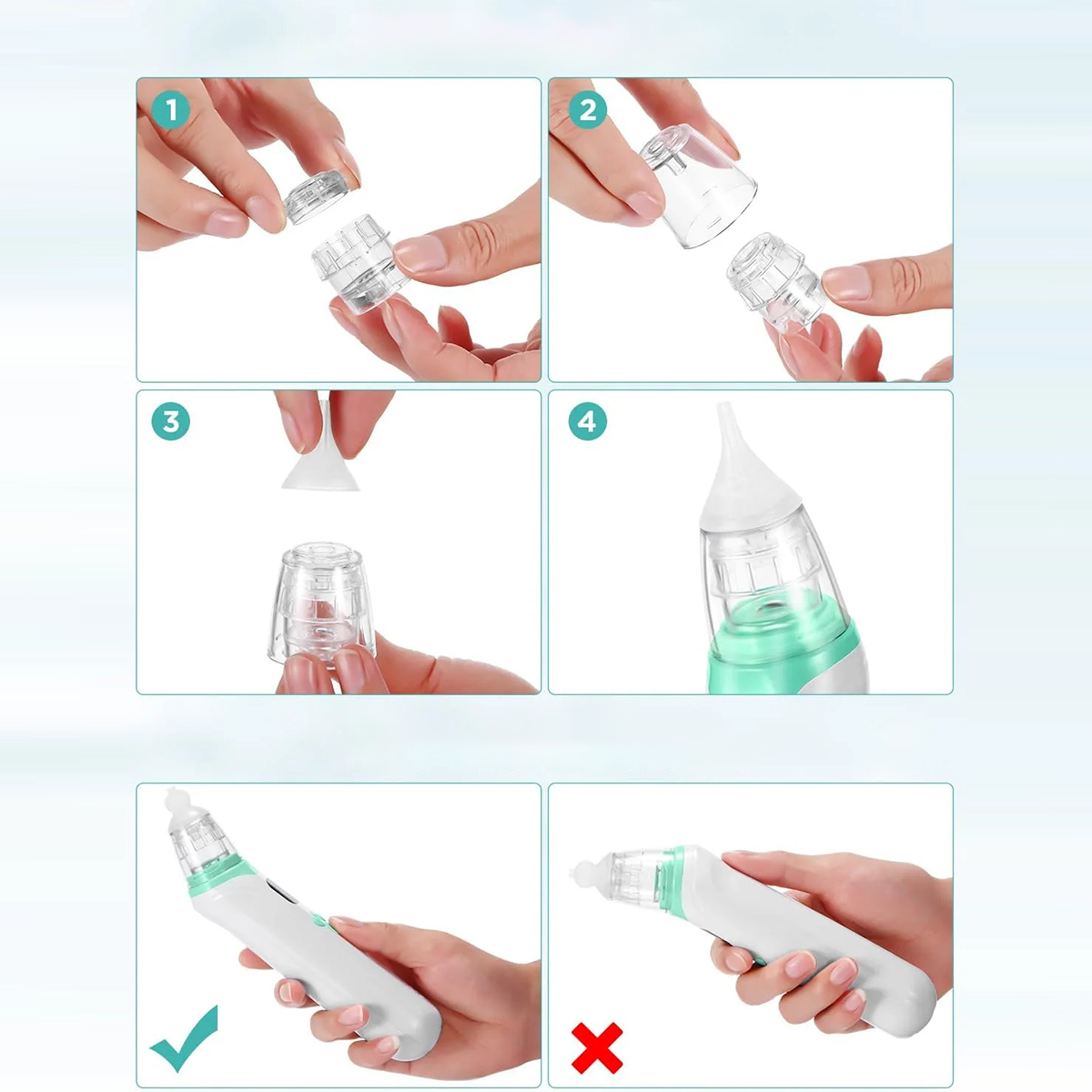 1

2

3

4