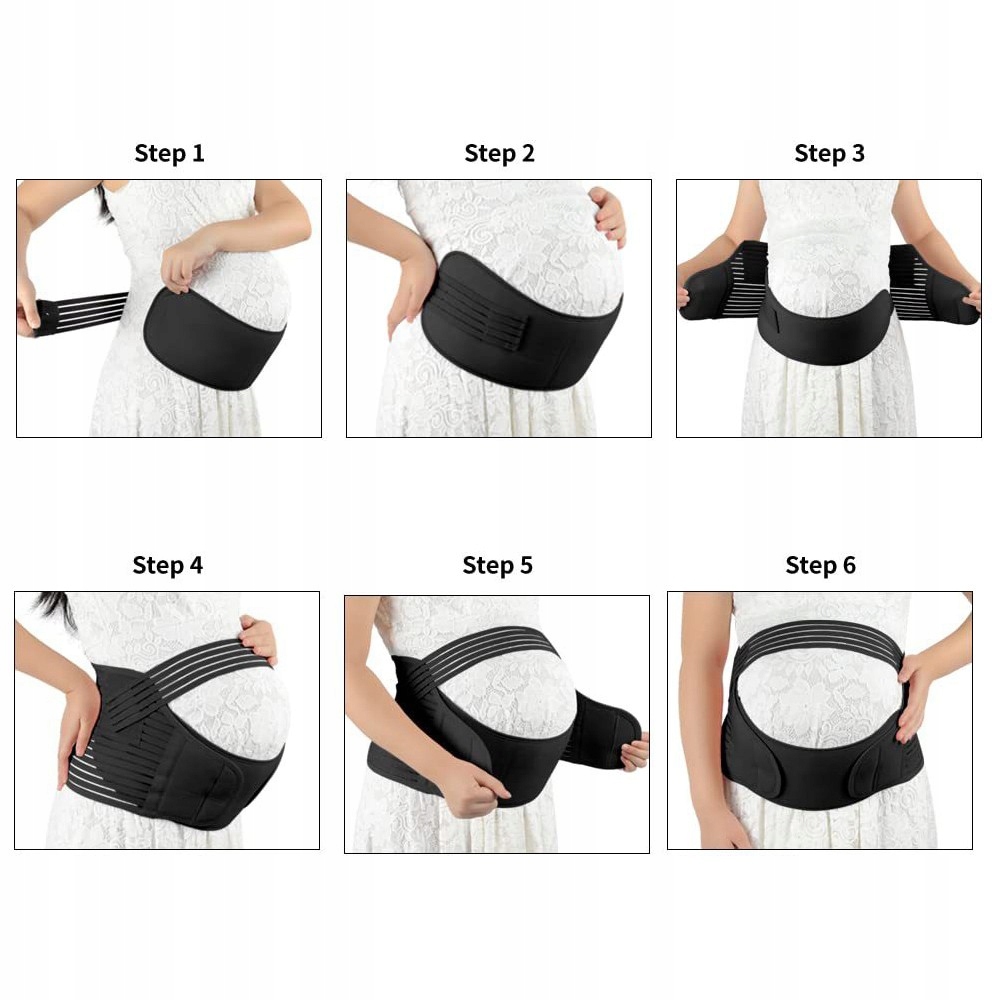 Step 1

Step 2

Step 3

Step 4

Step 5

Step 6