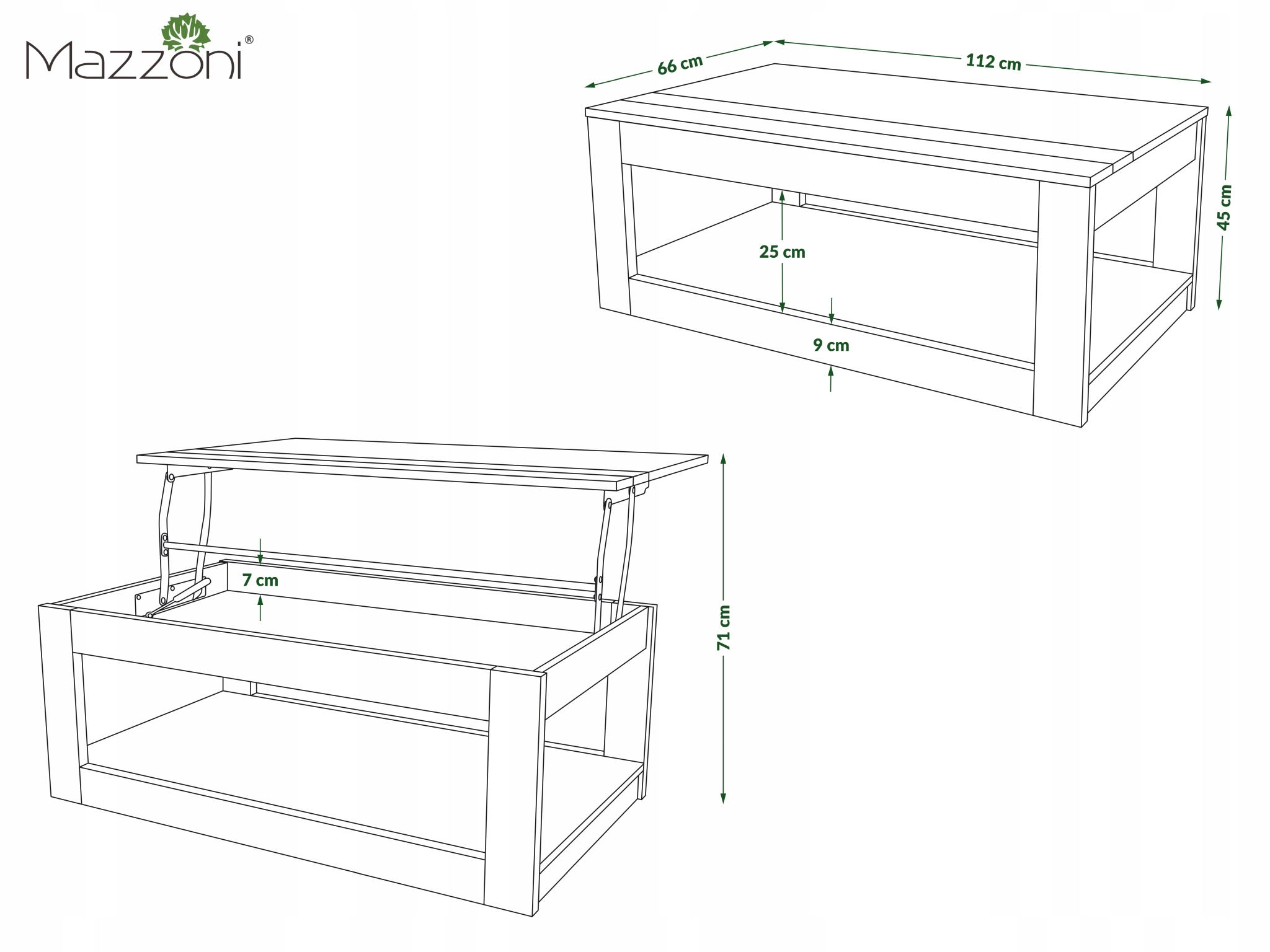 Mazzoni®

66 cm
112 cm
45 cm
25 cm
9 cm

7 cm
71 cm