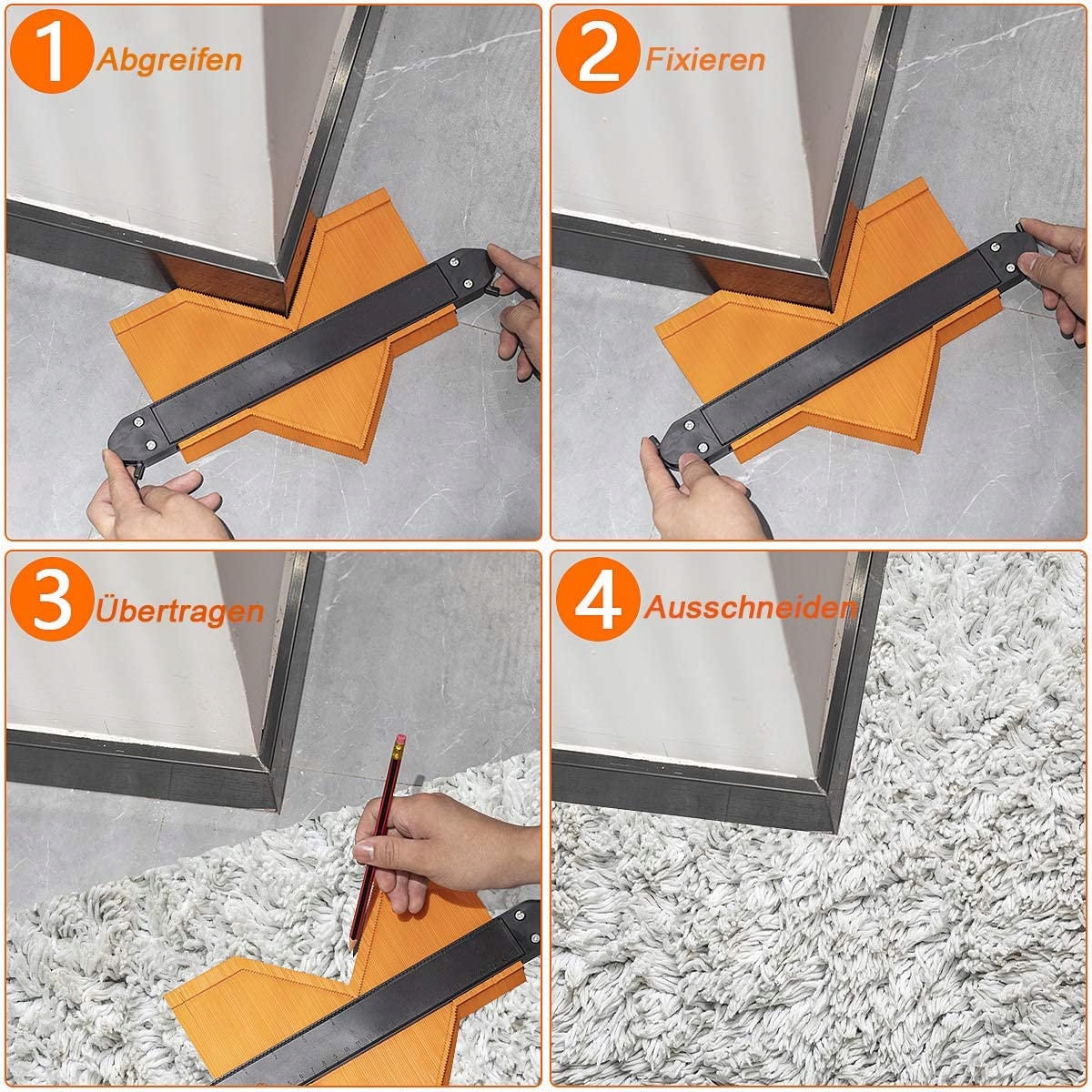 1 Abgreifen

2 Fixieren

3 Übertragen

4 Ausschneiden