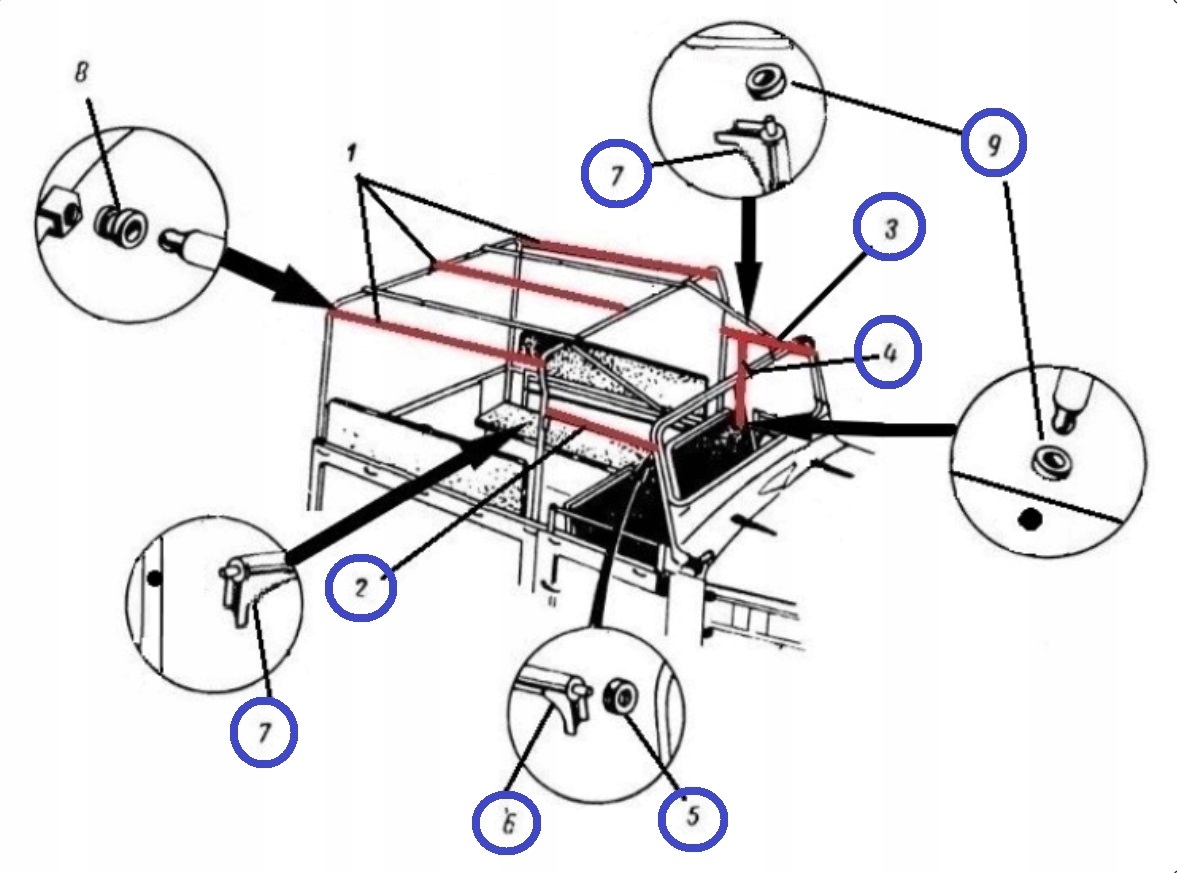 8

1

7

9

3

4

2

7

6

5