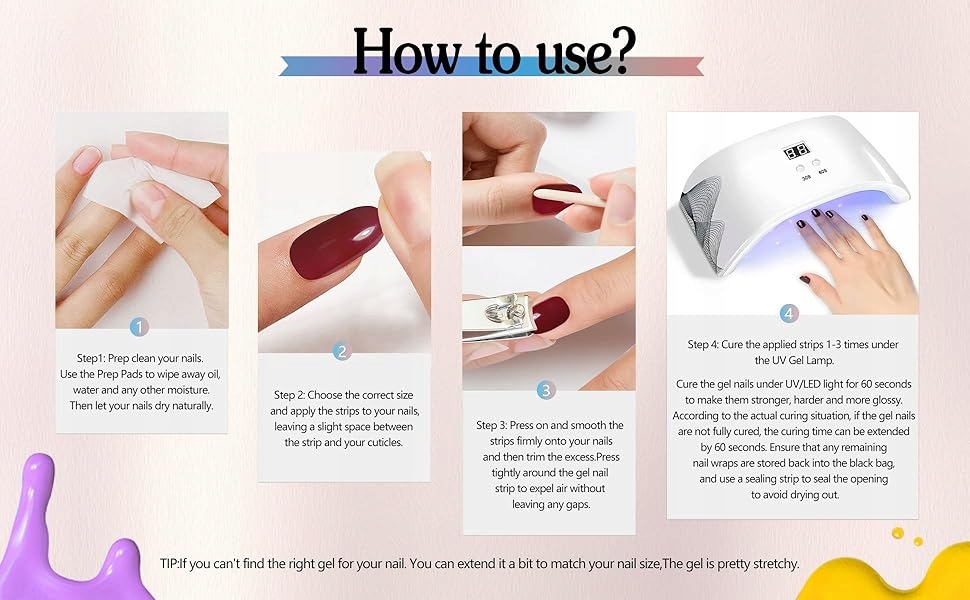 How to use?

1

Step1: Prep clean your nails. Use the Prep Pads to wipe away oil, water and any other moisture. Then let your nails dry naturally.

2

Step 2: Choose the correct size and apply the strips to your nails, leaving a slight space between the strip and your cuticles.

3

Step 3: Press on and smooth the strips firmly onto your nails and then trim the excess.Press tightly around the gel nail strip to expel air without leaving any gaps.

88

30S 60S

4

Step 4: Cure the applied strips 1-3 times under the UV Gel Lamp.

Cure the gel nails under UV/LED light for 60 seconds to make them stronger, harder and more glossy. According to the actual curing situation, if the gel nails are not fully cured, the curing time can be extended by 60 seconds. Ensure that any remaining nail wraps are stored back into the black bag, and use a sealing strip to seal the opening to avoid drying out.

TIP:If you can't find the right gel for your nail. You can extend it a bit to match your nail size,The gel is pretty stretchy.