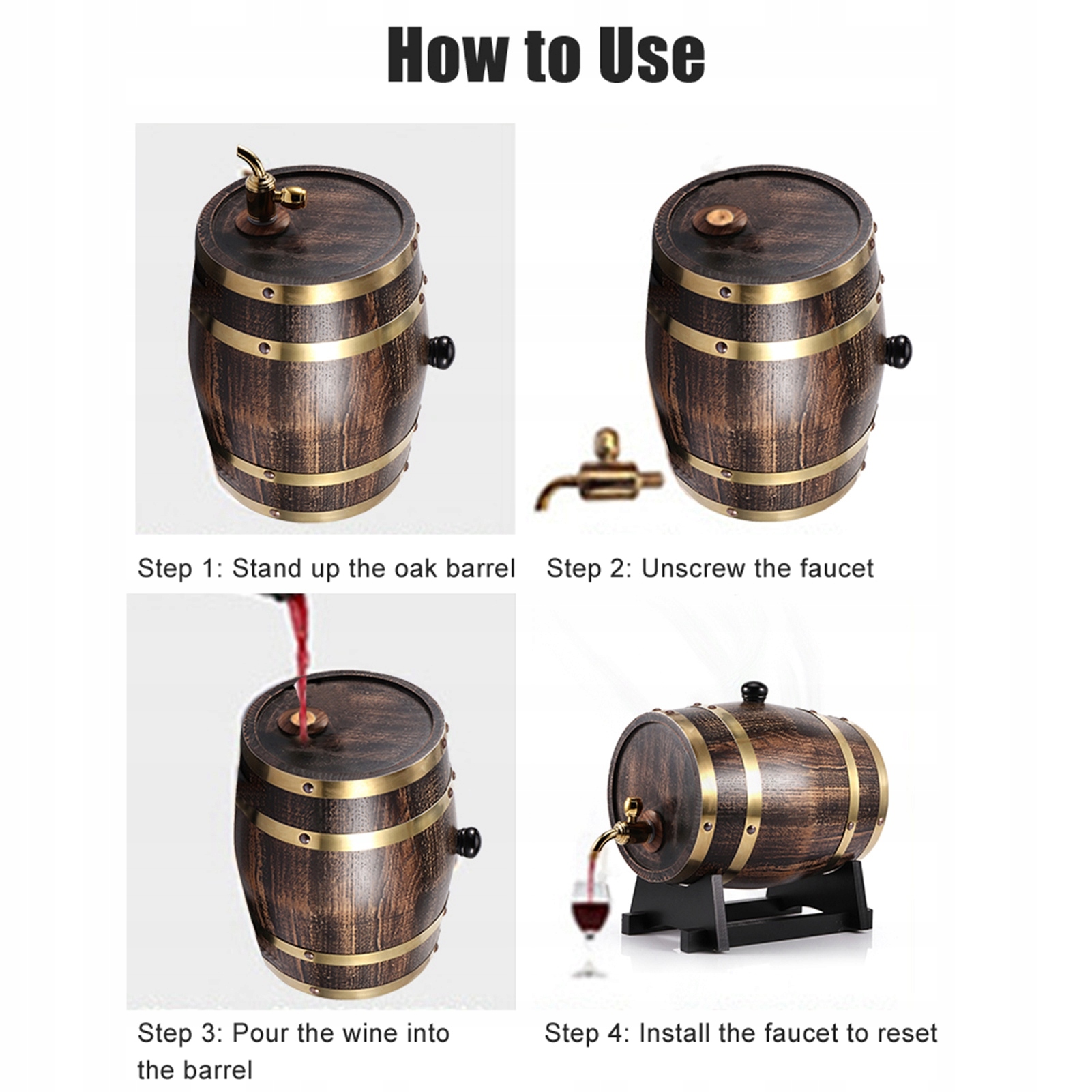 How to Use

Step 1: Stand up the oak barrel

Step 2: Unscrew the faucet

Step 3: Pour the wine into the barrel

Step 4: Install the faucet to reset