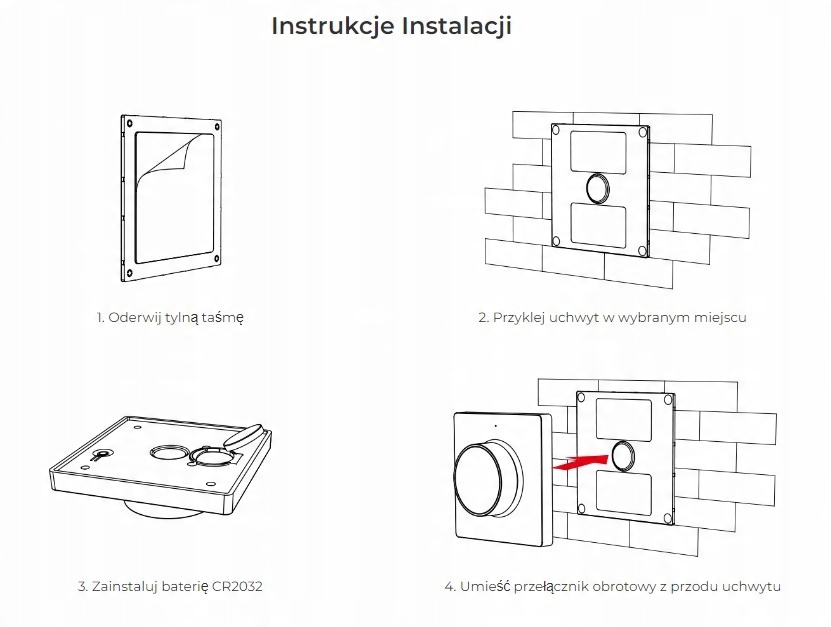 Instrukcje Instalacji

1. Oderwij tylną taśmę

2. Przyklej uchwyt w wybranym miejscu

3. Zainstaluj baterię CR2032

4. Umieść przełącznik obrotowy z przodu uchwytu