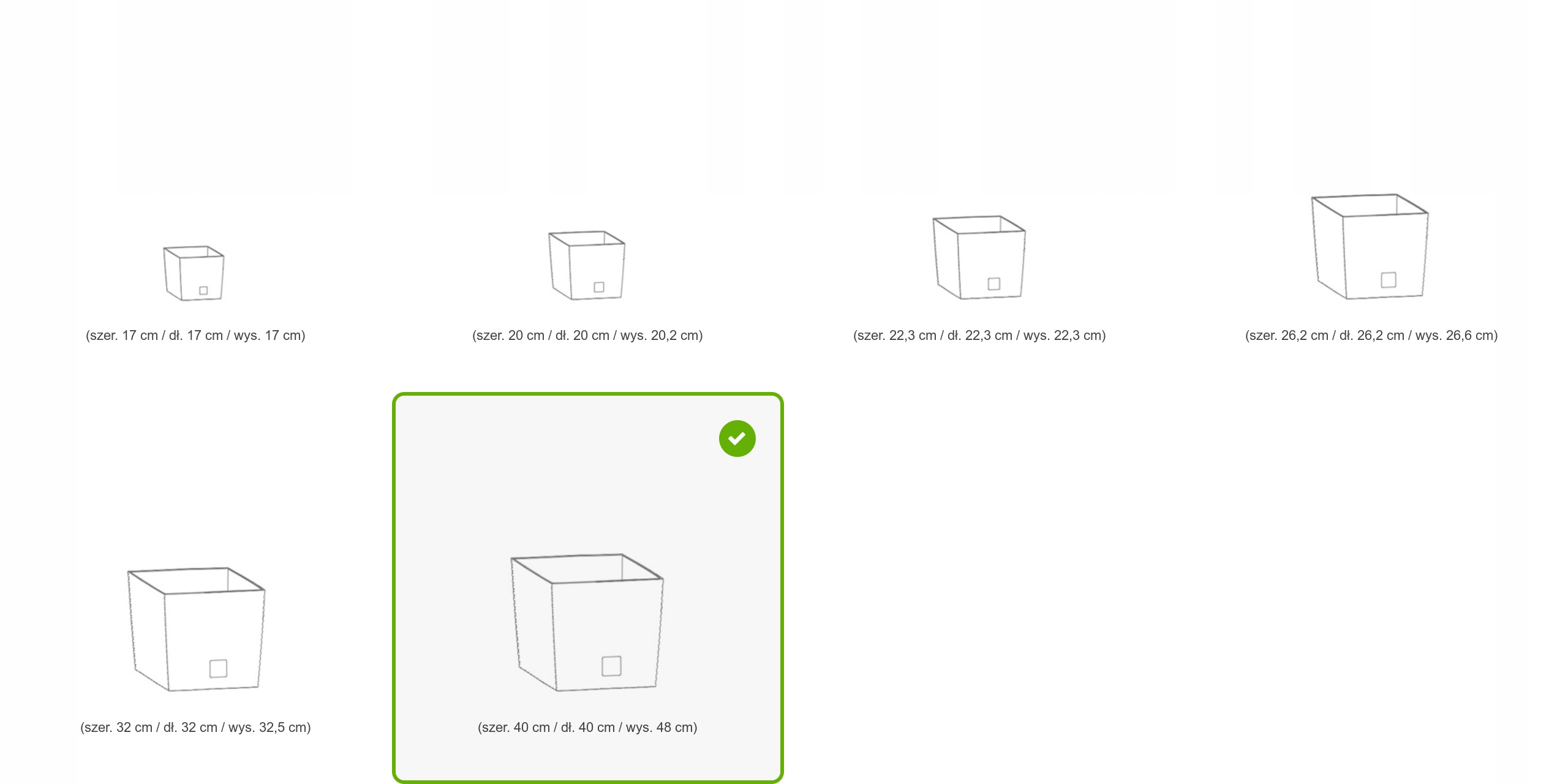 (szer. 17 cm / dł. 17 cm / wys. 17 cm)

(szer. 20 cm / dł. 20 cm / wys. 20,2 cm)

(szer. 22,3 cm / dł. 22,3 cm / wys. 22,3 cm)

(szer. 26,2 cm / dł. 26,2 cm / wys. 26,6 cm)

(szer. 32 cm / dł. 32 cm / wys. 32,5 cm)

(szer. 40 cm / dł. 40 cm / wys. 48 cm)