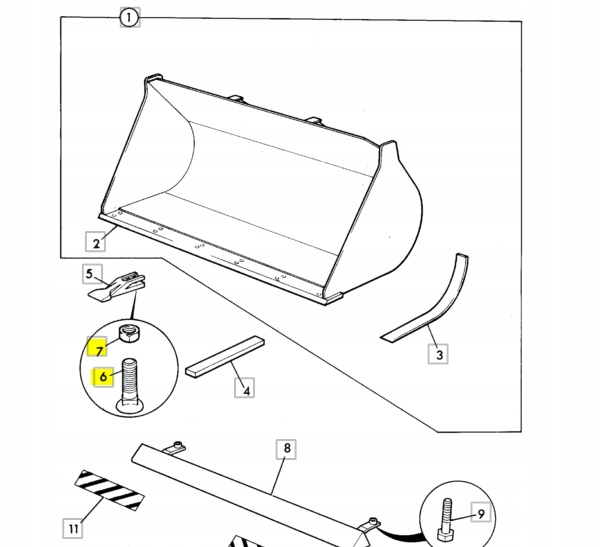 1
2
5
7
6
4
3
8
11
9