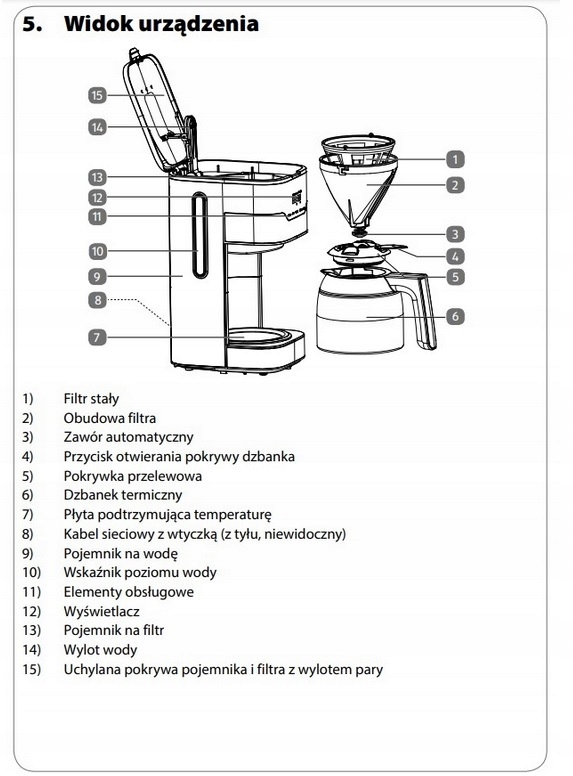 5. Widok urządzenia

15
14
13
12
11
10
9
8
7
1
2
3
4
5
6

1) Filtr stały
2) Obudowa filtra
3) Zawór automatyczny
4) Przycisk otwierania pokrywy dzbanka
5) Pokrywka przelewowa
6) Dzbanek termiczny
7) Płyta podtrzymująca temperaturę
8) Kabel sieciowy z wtyczką (z tyłu, niewidoczny)
9) Pojemnik na wodę
10) Wskaźnik poziomu wody
11) Elementy obsługowe
12) Wyświetlacz
13) Pojemnik na filtr
14) Wylot wody
15) Uchylana pokrywa pojemnika i filtra z wylotem pary