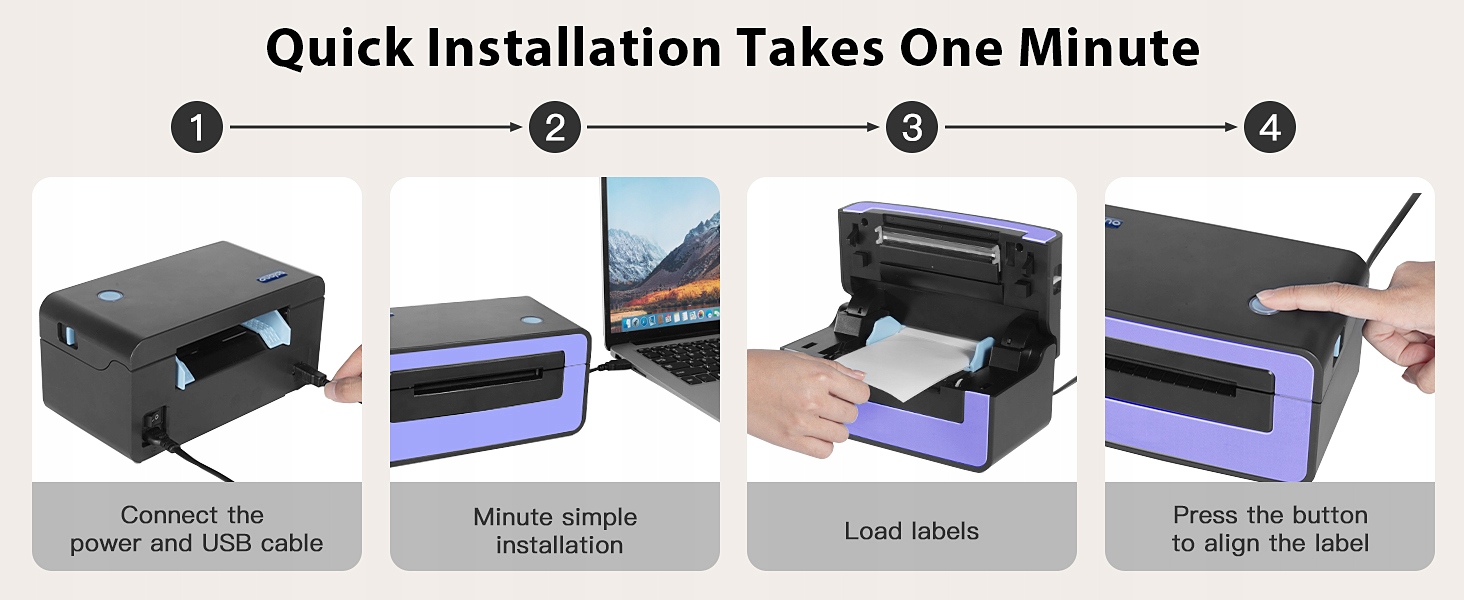 Quick Installation Takes One Minute

1

2

3

4

Connect the power and USB cable

Minute simple installation

Load labels

Press the button to align the label