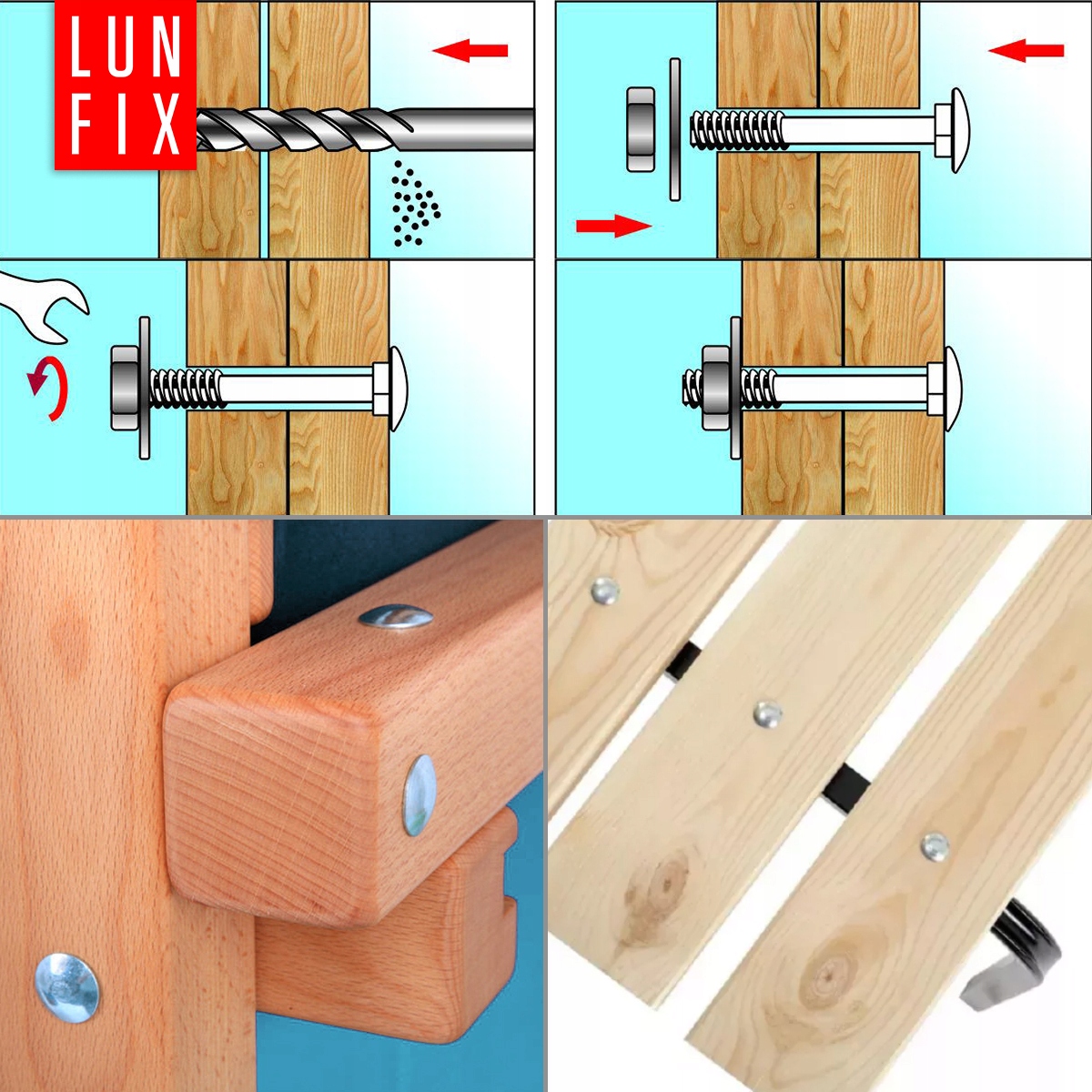 LUN FIX