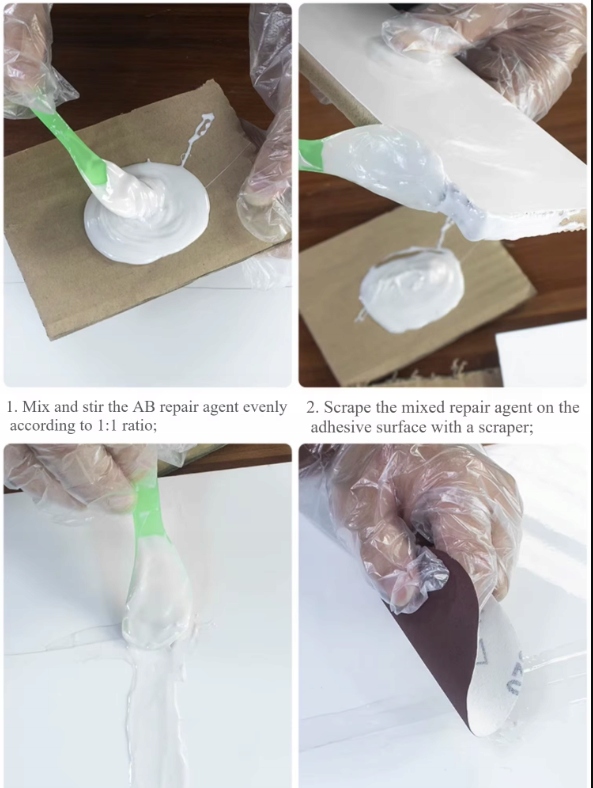 1. Mix and stir the AB repair agent evenly according to 1:1 ratio;

2. Scrape the mixed repair agent on the adhesive surface with a scraper;