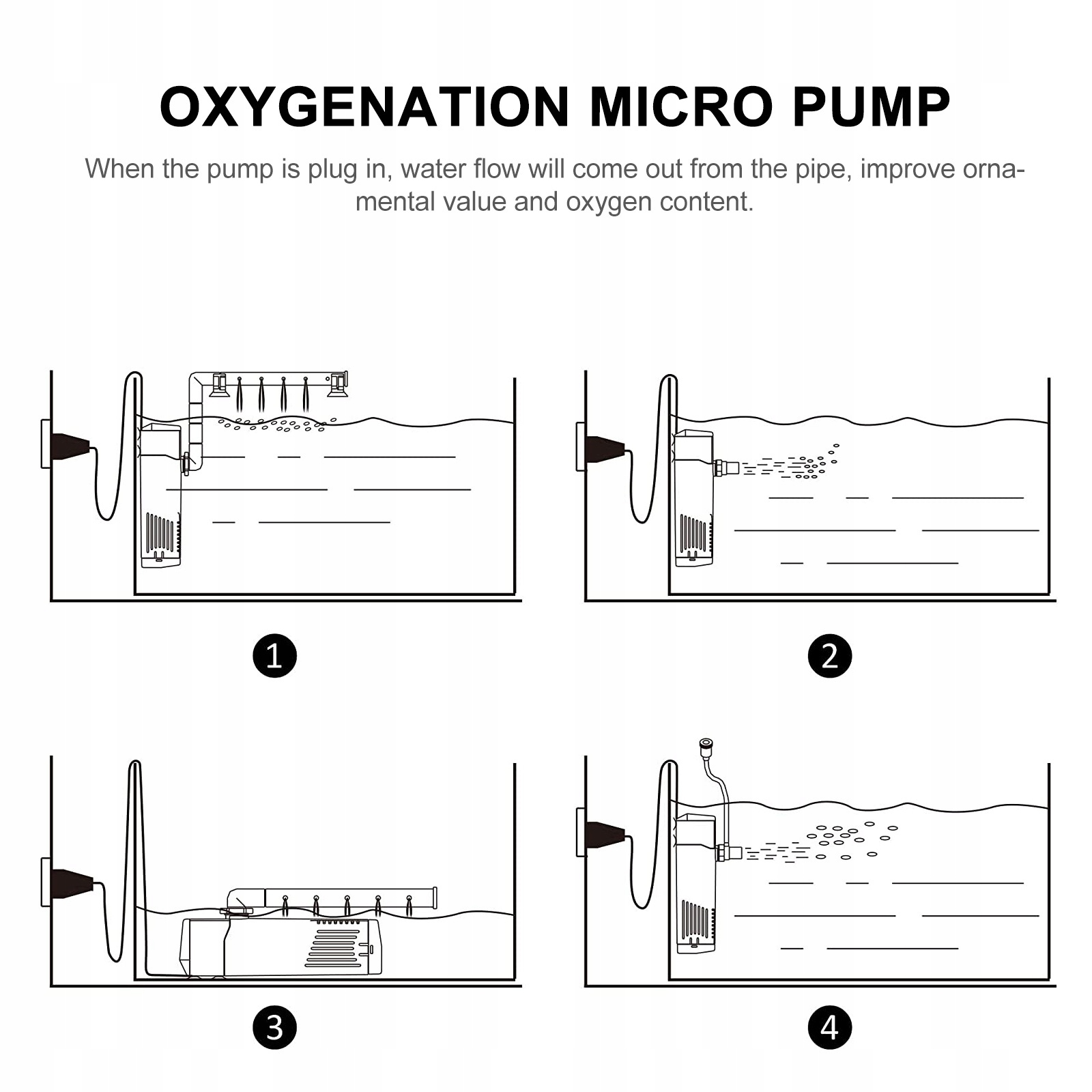 OXYGENATION MICRO PUMP

When the pump is plug in, water flow will come out from the pipe, improve ornamental value and oxygen content.

1

2

3

4