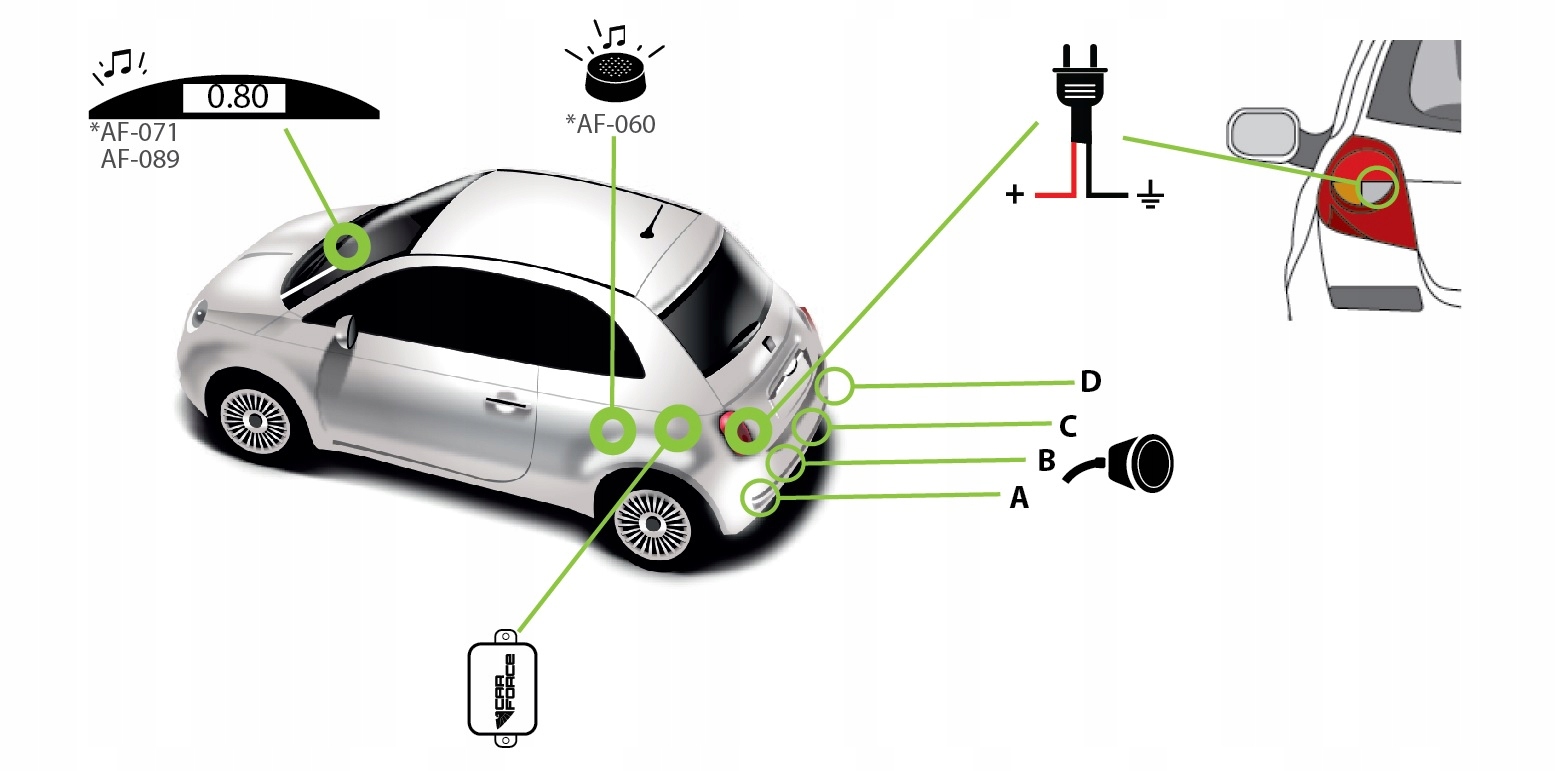 0.80
*AF-071
AF-089

*AF-060

+

D
C
B
A

CAR FORCE