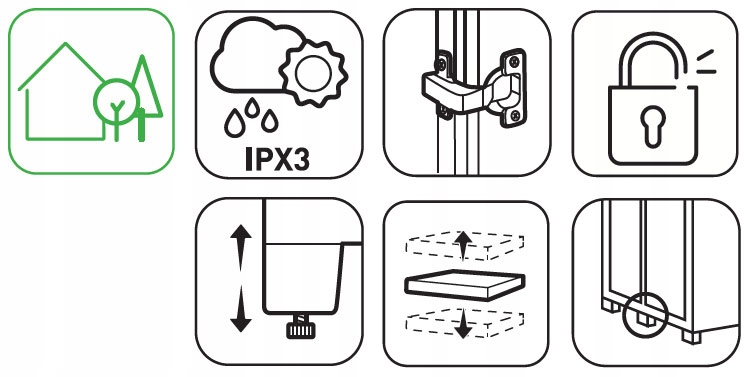 IPX3