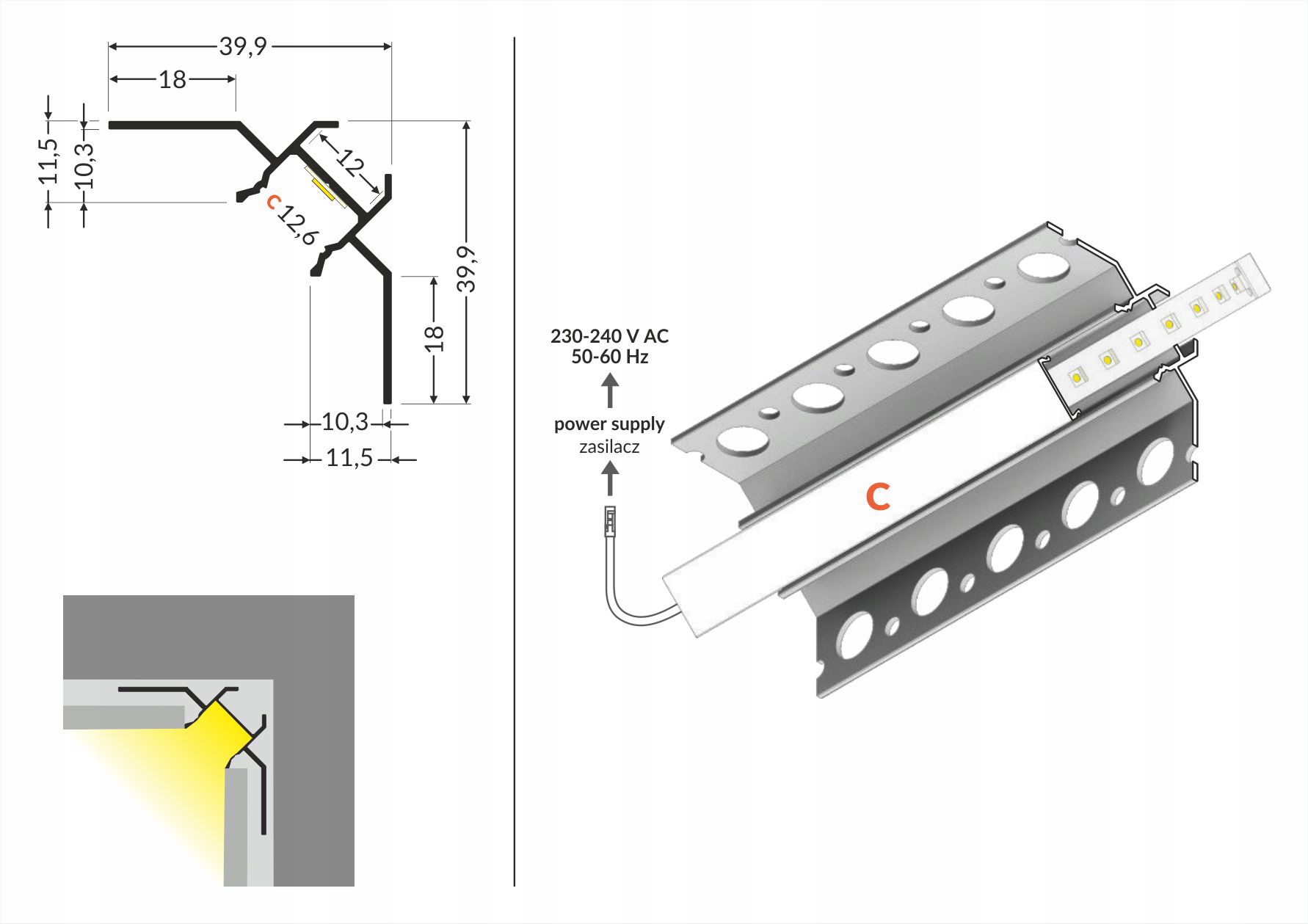 39,9

18

11,5

10,3

12

C 12,6

39,9

18

10,3

11,5

230-240 V AC
50-60 Hz

power supply
zasilacz

C